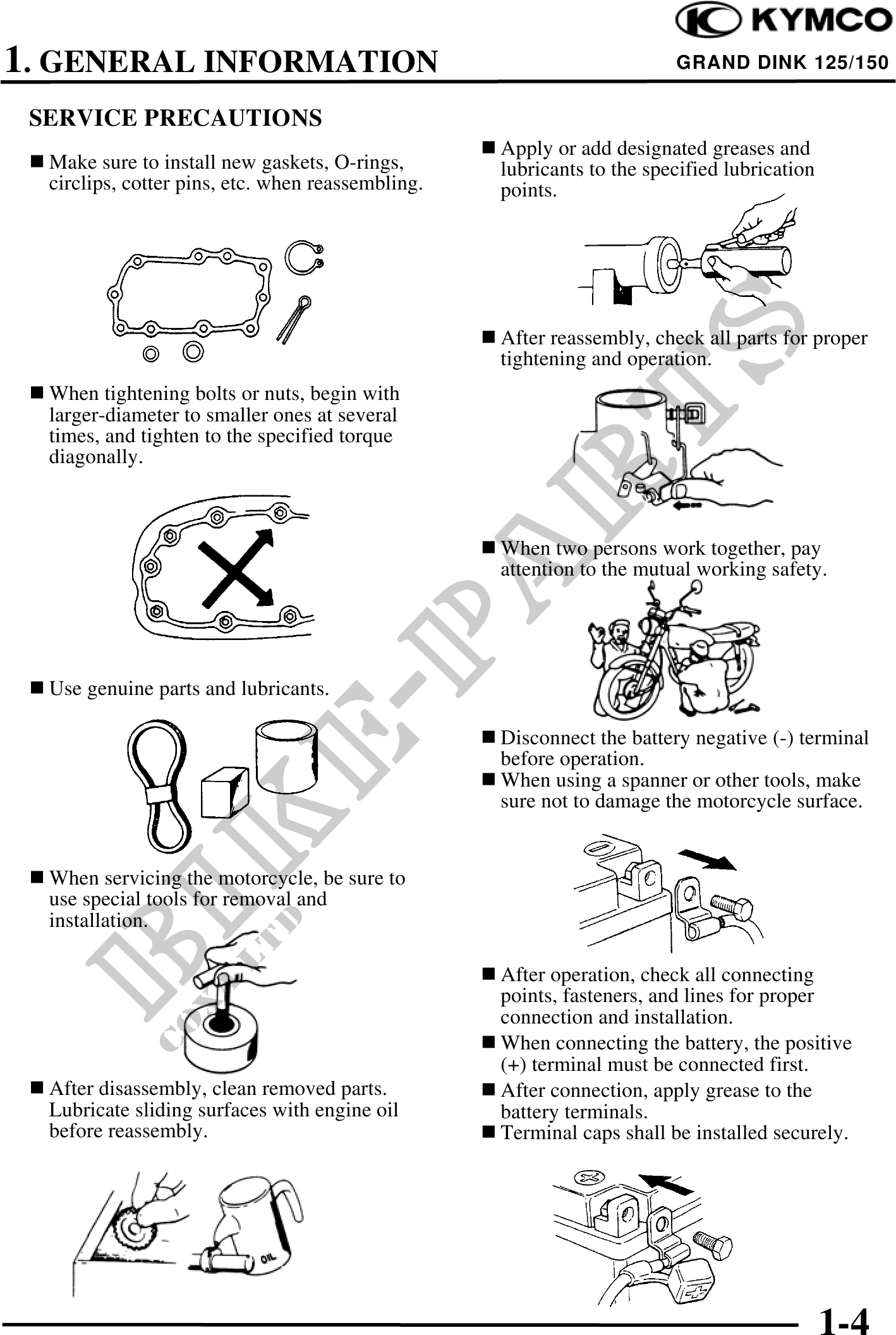 KYMCO

1. GENERAL INFORMATION

GRAND DINK 125/150

SERVICE PRECAUTIONS

■ Make sure to install new gaskets, O-rings, circlips, cotter pins, etc. when reassembling.

■ When tightening bolts or nuts, begin with larger-diameter to smaller ones at several times, and tighten to the specified torque diagonally.

■ Use genuine parts and lubricants.

■ When servicing the motorcycle, be sure to use special tools for removal and installation.

■ After disassembly, clean removed parts. Lubricate sliding surfaces with engine oil before reassembly.

OIL

■ Apply or add designated greases and lubricants to the specified lubrication points.

■ After reassembly, check all parts for proper tightening and operation.

■ When two persons work together, pay attention to the mutual working safety.

■ Disconnect the battery negative (-) terminal before operation.

■ When using a spanner or other tools, make sure not to damage the motorcycle surface.

■ After operation, check all connecting points, fasteners, and lines for proper connection and installation.

■ When connecting the battery, the positive (+) terminal must be connected first.

■ After connection, apply grease to the battery terminals.

■ Terminal caps shall be installed securely.

BIKE-PARTS
CO., LTD

1-4