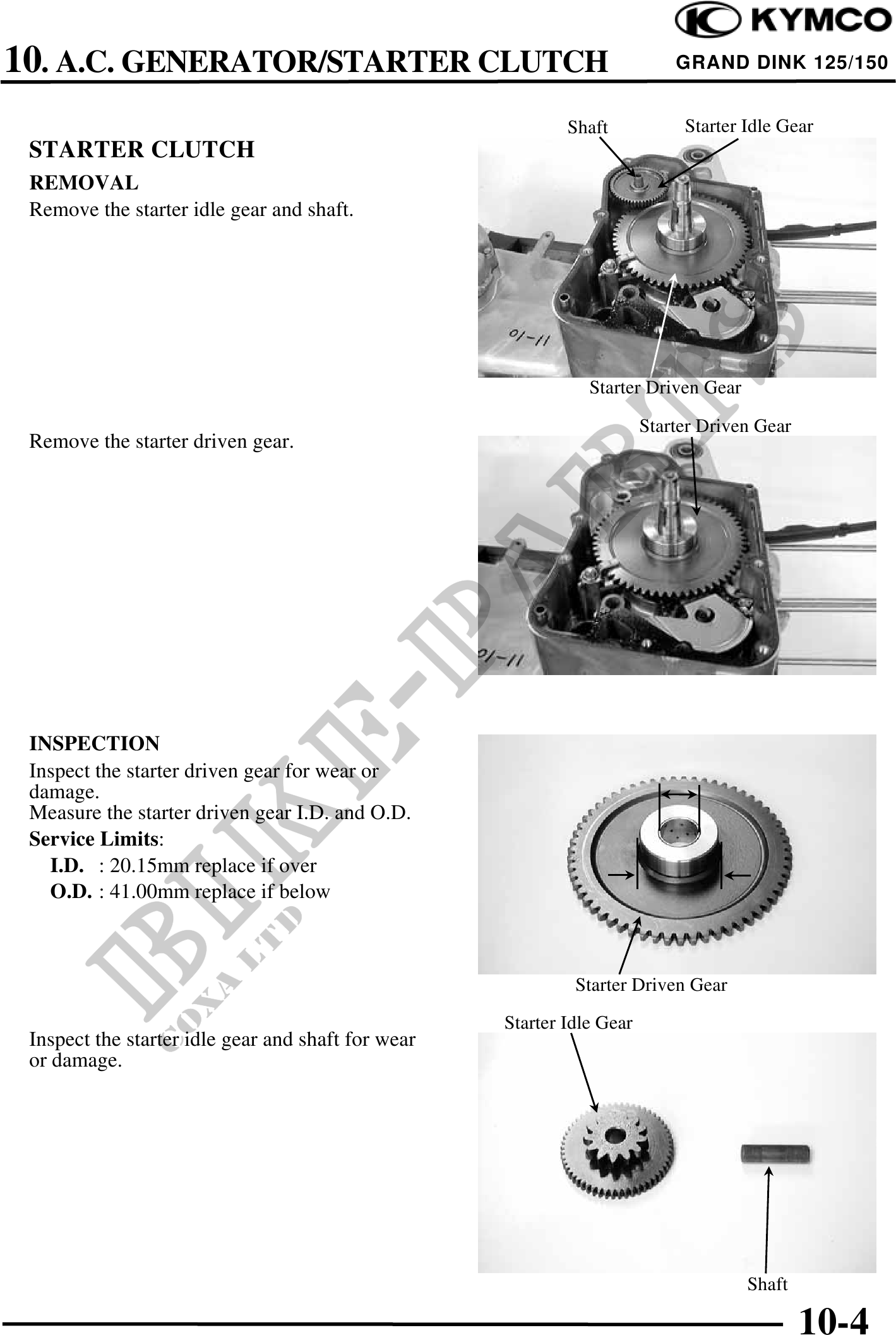 KYMCO

10. A.C. GENERATOR/STARTER CLUTCH

GRAND DINK 125/150

STARTER CLUTCH

REMOVAL

Remove the starter idle gear and shaft.

Shaft

Starter Idle Gear

01-11

Starter Driven Gear

Remove the starter driven gear.

Starter Driven Gear

01-11

INSPECTION

Inspect the starter driven gear for wear or damage.

Measure the starter driven gear I.D. and O.D.

Service Limits:

I.D. : 20.15mm replace if over

O.D. : 41.00mm replace if below

Starter Driven Gear

Inspect the starter idle gear and shaft for wear or damage.

Starter Idle Gear

Shaft

BIKE-PARTS

COXA LTD

10-4