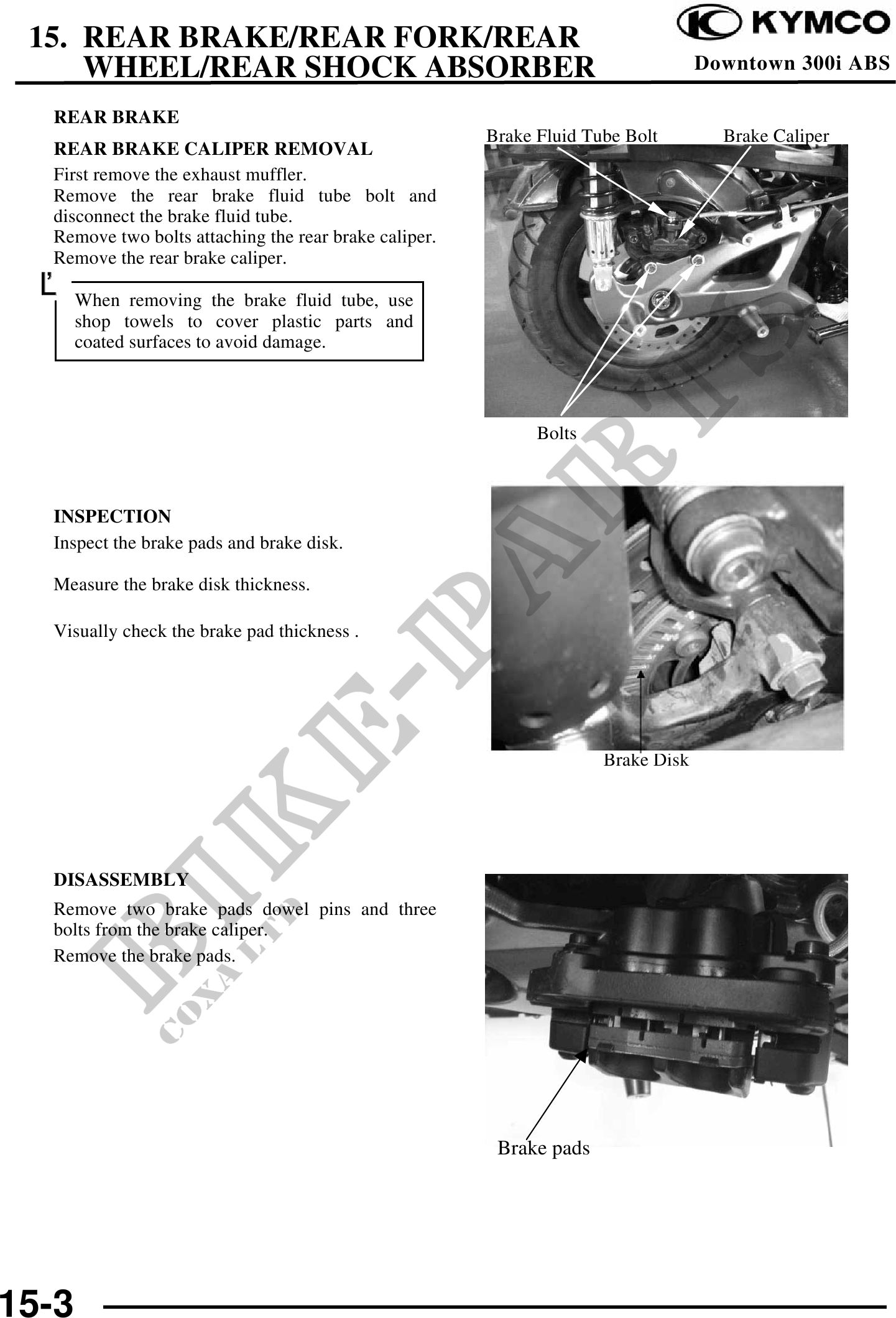 15. REAR BRAKE/REAR FORK/REAR WHEEL/REAR SHOCK ABSORBER

KYMCO

Downtown 300i ABS

REAR BRAKE

REAR BRAKE CALIPER REMOVAL

First remove the exhaust muffler.
Remove the rear brake fluid tube bolt and disconnect the brake fluid tube.
Remove two bolts attaching the rear brake caliper.
Remove the rear brake caliper.

When removing the brake fluid tube, use shop towels to cover plastic parts and coated surfaces to avoid damage.

Brake Fluid Tube Bolt

Brake Caliper

Bolts

INSPECTION

Inspect the brake pads and brake disk.

Measure the brake disk thickness.

Visually check the brake pad thickness .

Brake Disk

DISASSEMBLY

Remove two brake pads dowel pins and three bolts from the brake caliper.

Remove the brake pads.

Brake pads

BIKE-PARTS

COXA LTD

15-3