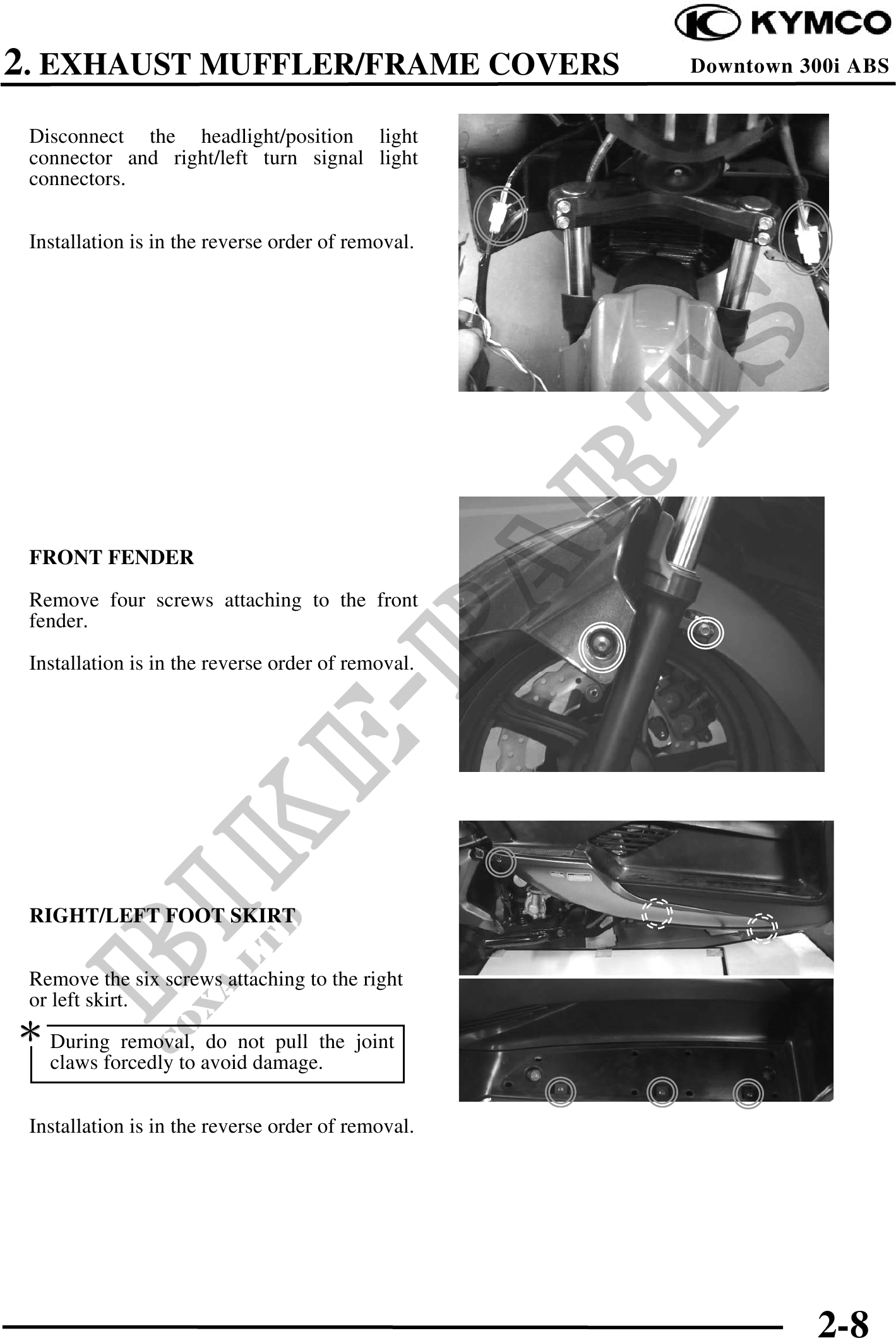 KYMCO

2. EXHAUST MUFFLER/FRAME COVERS

Downtown 300i ABS

Disconnect the headlight/position light connector and right/left turn signal light connectors.

Installation is in the reverse order of removal.

FRONT FENDER

Remove four screws attaching to the front fender.

Installation is in the reverse order of removal.

RIGHT/LEFT FOOT SKIRT

Remove the six screws attaching to the right or left skirt.

*

During removal, do not pull the joint claws forcedly to avoid damage.

Installation is in the reverse order of removal.

BIKE-PARTS

COXA LTD

2-8