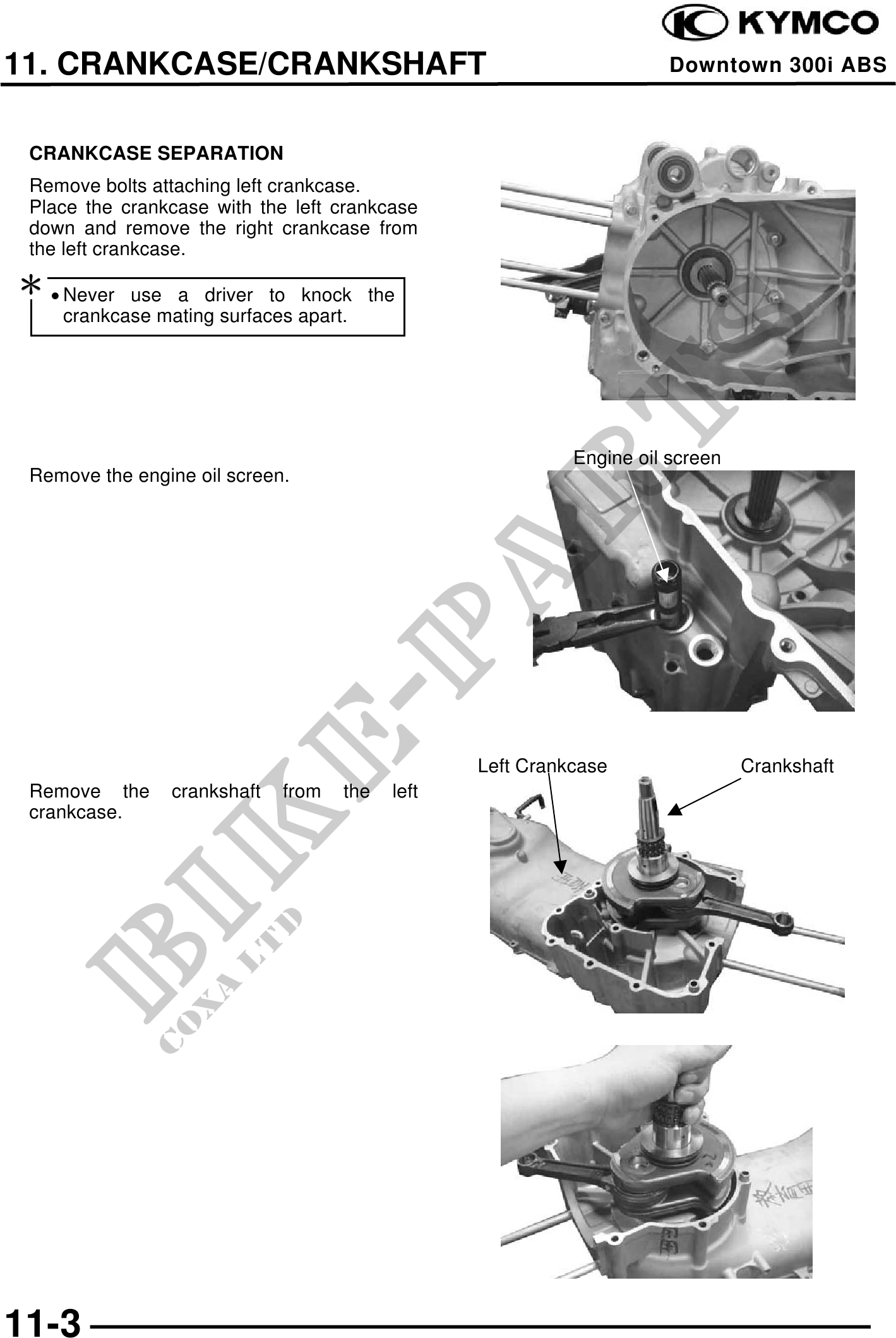 KYMCO

11. CRANKCASE/CRANKSHAFT

Downtown 300i ABS

CRANKCASE SEPARATION

Remove bolts attaching left crankcase.
Place the crankcase with the left crankcase down and remove the right crankcase from the left crankcase.

*

• Never use a driver to knock the crankcase mating surfaces apart.

Remove the engine oil screen.

Engine oil screen

Remove the crankshaft from the left crankcase.

Left Crankcase

Crankshaft

BIKE-PARTS
COXA LTD

11-3