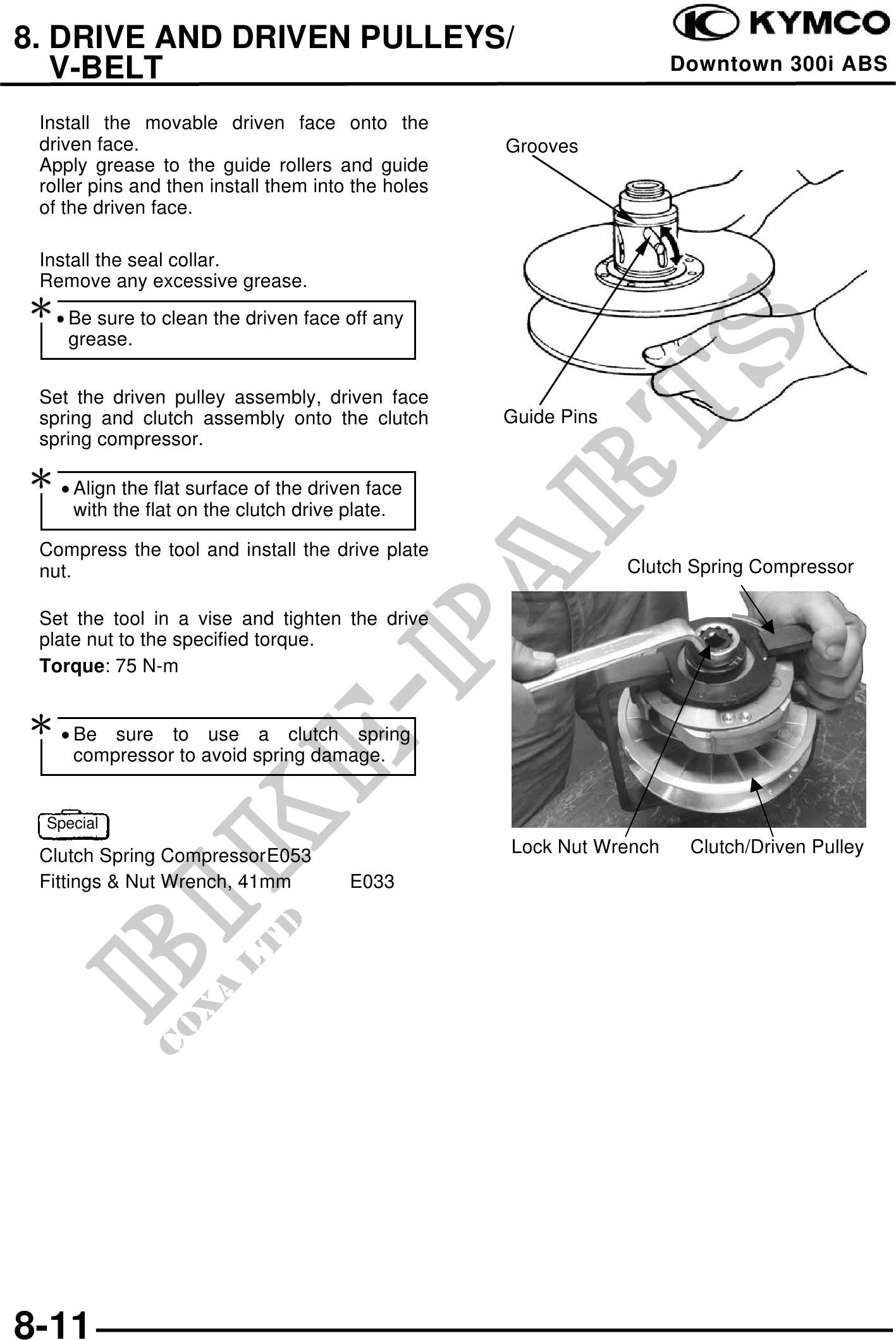 8. DRIVE AND DRIVEN PULLEYS/ V-BELT

KYMCO

Downtown 300i ABS

Install the movable driven face onto the driven face.
Apply grease to the guide rollers and guide roller pins and then install them into the holes of the driven face.

Install the seal collar.
Remove any excessive grease.

* • Be sure to clean the driven face off any grease.

Set the driven pulley assembly, driven face spring and clutch assembly onto the clutch spring compressor.

* • Align the flat surface of the driven face with the flat on the clutch drive plate.

Compress the tool and install the drive plate nut.

Set the tool in a vise and tighten the drive plate nut to the specified torque.
**Torque**: 75 N-m

* • Be sure to use a clutch spring compressor to avoid spring damage.

Special

Clutch Spring CompressorE053
Fittings & Nut Wrench, 41mm E033

Grooves

Guide Pins

Clutch Spring Compressor

Lock Nut Wrench

Clutch/Driven Pulley

BIKE-PARTS

COXA LTD

8-11