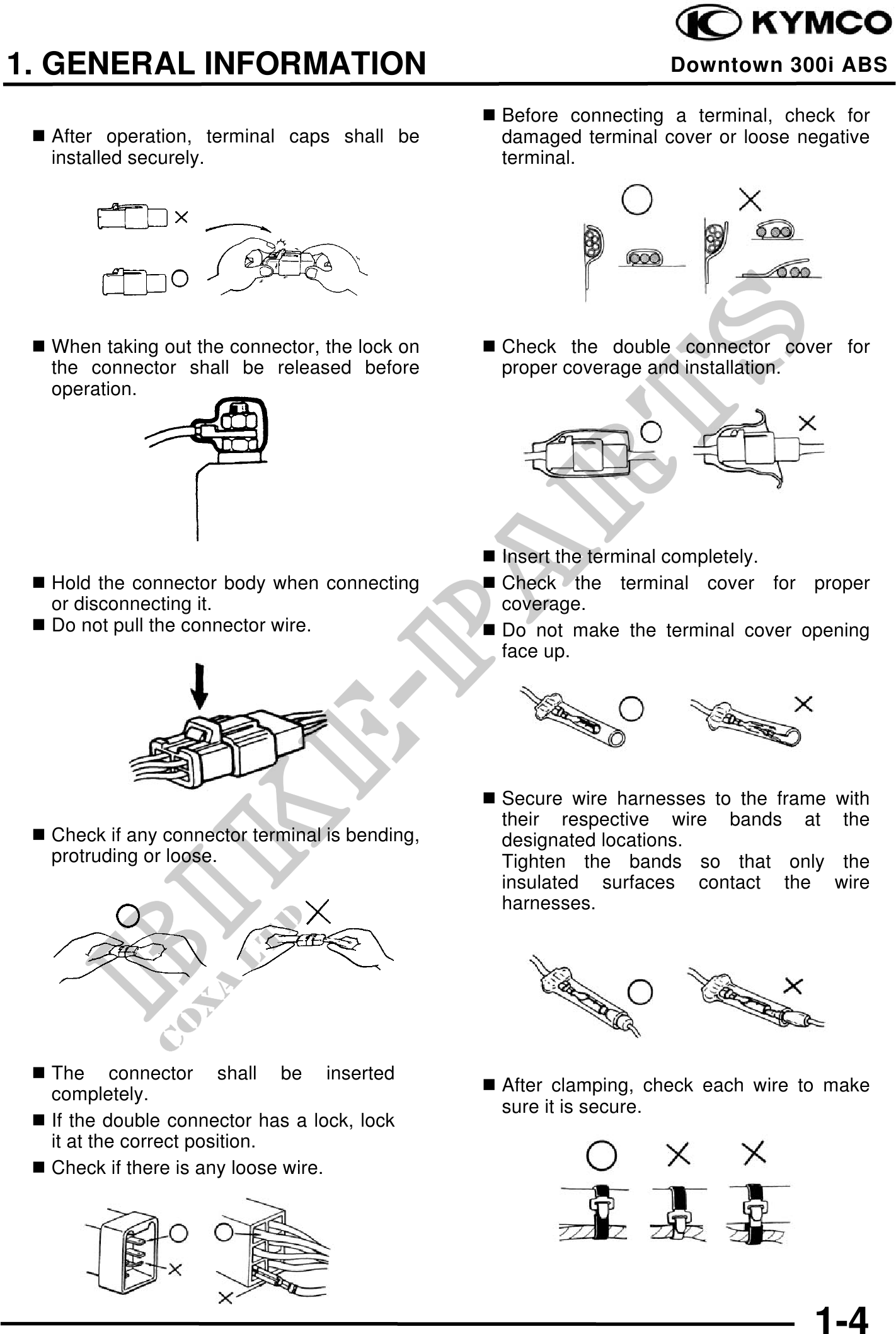 KYMCO

1. GENERAL INFORMATION

Downtown 300i ABS

■ After operation, terminal caps shall be installed securely.

■ When taking out the connector, the lock on the connector shall be released before operation.

■ Hold the connector body when connecting or disconnecting it.
■ Do not pull the connector wire.

■ Check if any connector terminal is bending, protruding or loose.

■ The connector shall be inserted completely.
■ If the double connector has a lock, lock it at the correct position.
■ Check if there is any loose wire.

■ Before connecting a terminal, check for damaged terminal cover or loose negative terminal.

■ Check the double connector cover for proper coverage and installation.

■ Insert the terminal completely.
■ Check the terminal cover for proper coverage.
■ Do not make the terminal cover opening face up.

■ Secure wire harnesses to the frame with their respective wire bands at the designated locations.
Tighten the bands so that only the insulated surfaces contact the wire harnesses.

■ After clamping, check each wire to make sure it is secure.

BIKE-PARTS
COXA LTD

1-4