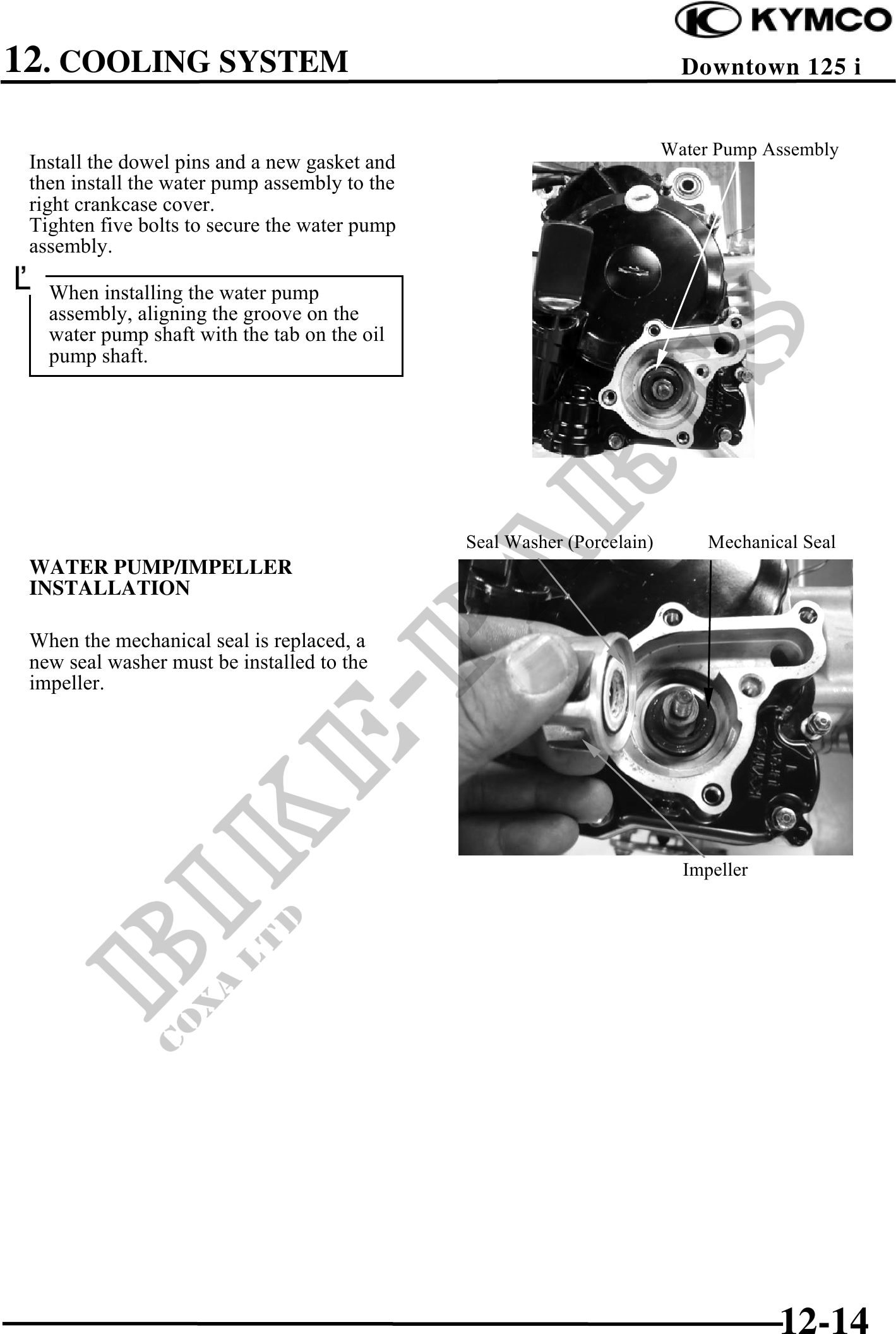 KYMCO

12. COOLING SYSTEM

Downtown 125 i

Install the dowel pins and a new gasket and then install the water pump assembly to the right crankcase cover.
Tighten five bolts to secure the water pump assembly.

When installing the water pump assembly, aligning the groove on the water pump shaft with the tab on the oil pump shaft.

Water Pump Assembly

WATER PUMP/IMPELLER INSTALLATION

When the mechanical seal is replaced, a new seal washer must be installed to the impeller.

Seal Washer (Porcelain)

Mechanical Seal

Impeller

BIKE-PARTS
COXA LTD

12-14