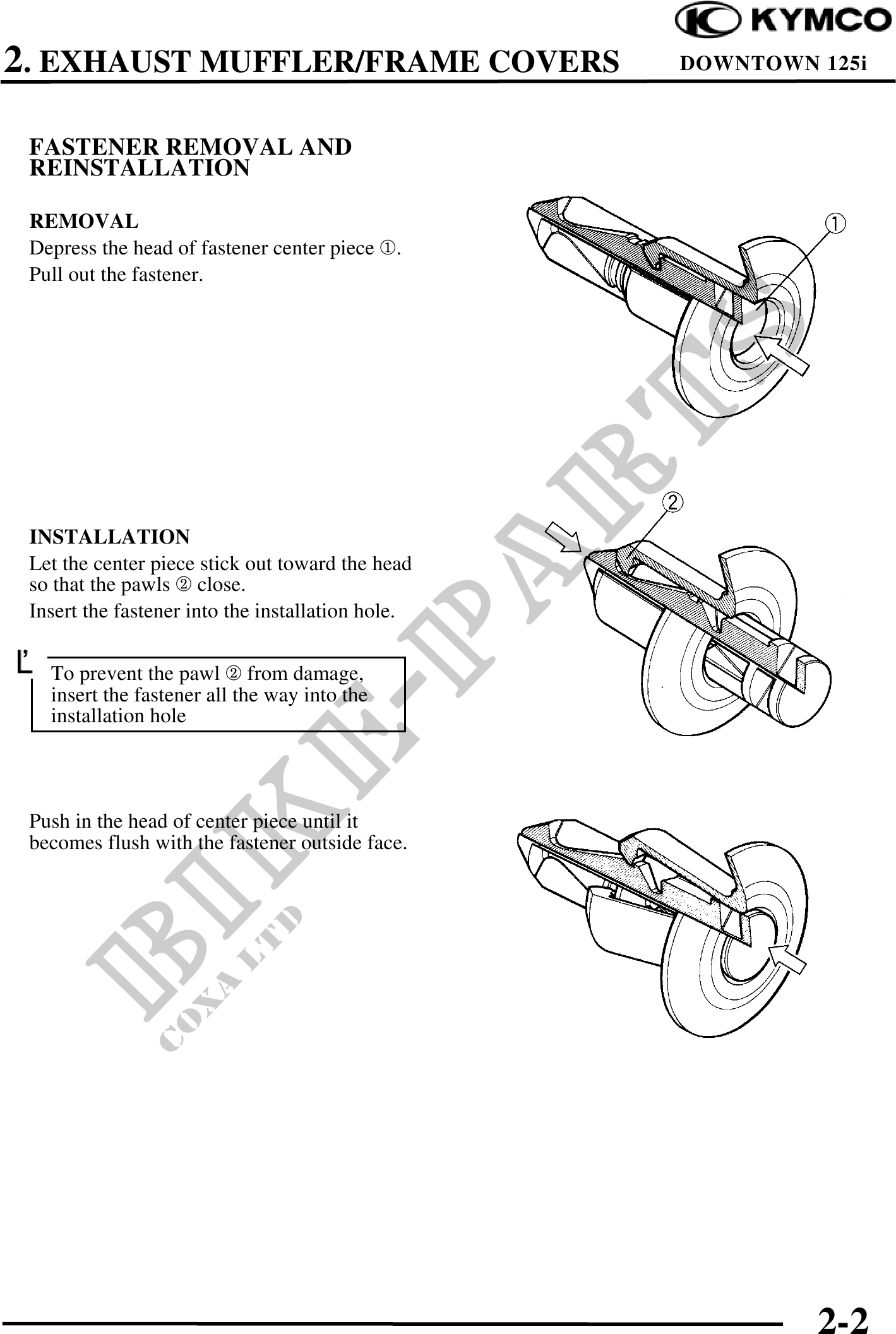 KYMCO

2. EXHAUST MUFFLER/FRAME COVERS

DOWNTOWN 125i

FASTENER REMOVAL AND REINSTALLATION

REMOVAL

Depress the head of fastener center piece ①.

Pull out the fastener.

①

INSTALLATION

Let the center piece stick out toward the head so that the pawls ② close.

Insert the fastener into the installation hole.

②

To prevent the pawl ② from damage, insert the fastener all the way into the installation hole

Push in the head of center piece until it becomes flush with the fastener outside face.

BIKE-PARTS

COXA LTD

2-2