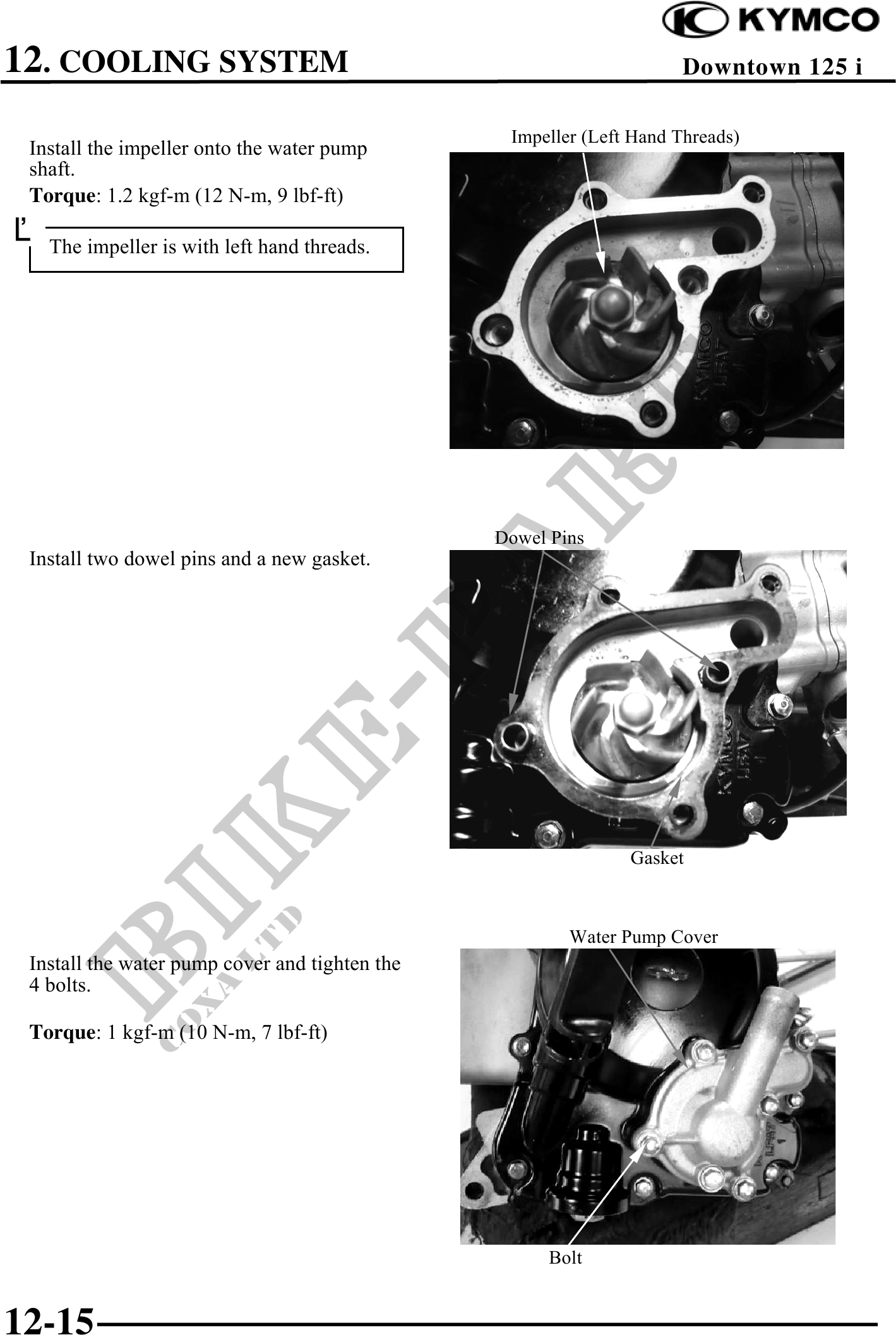 KYMCO

12. COOLING SYSTEM

Downtown 125 i

Install the impeller onto the water pump shaft.

**Torque**: 1.2 kgf-m (12 N-m, 9 lbf-ft)

The impeller is with left hand threads.

Impeller (Left Hand Threads)

KYMCO LFA7

Install two dowel pins and a new gasket.

Dowel Pins

KYMCO LFA7

Gasket

Install the water pump cover and tighten the 4 bolts.

**Torque**: 1 kgf-m (10 N-m, 7 lbf-ft)

Water Pump Cover

LFA7

Bolt

BIKE-PARTS COXA LTD

12-15