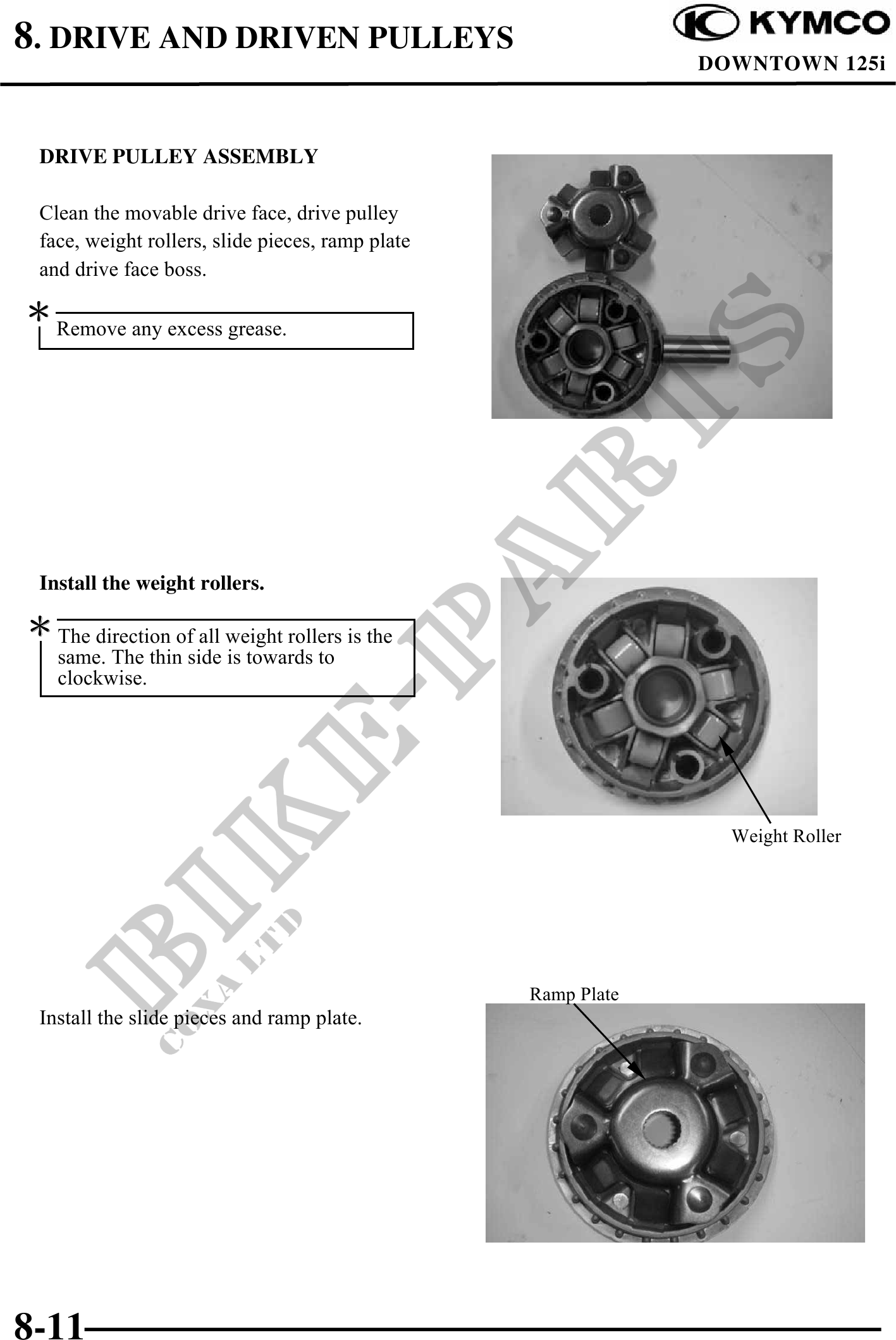 8. DRIVE AND DRIVEN PULLEYS

KYMCO
DOWNTOWN 125i

DRIVE PULLEY ASSEMBLY

Clean the movable drive face, drive pulley face, weight rollers, slide pieces, ramp plate and drive face boss.

* Remove any excess grease.

Install the weight rollers.

* The direction of all weight rollers is the same. The thin side is towards to clockwise.

Weight Roller

Install the slide pieces and ramp plate.

Ramp Plate

BIKE-PARTS
COXA LTD

8-11