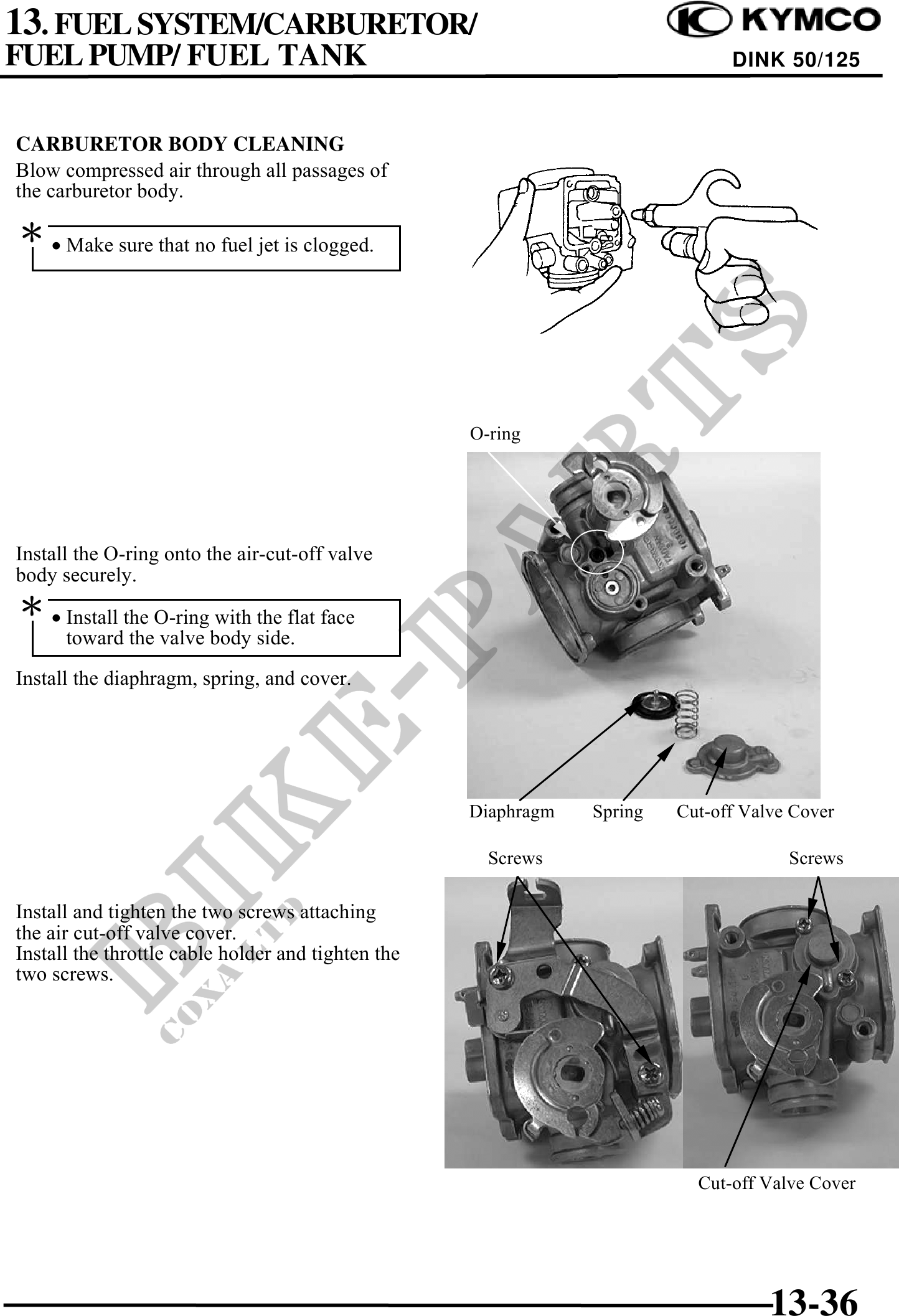 13. FUEL SYSTEM/CARBURETOR/ FUEL PUMP/ FUEL TANK

KYMCO

DINK 50/125

CARBURETOR BODY CLEANING

Blow compressed air through all passages of the carburetor body.

* • Make sure that no fuel jet is clogged.

O-ring

Install the O-ring onto the air-cut-off valve body securely.

* • Install the O-ring with the flat face toward the valve body side.

Install the diaphragm, spring, and cover.

Diaphragm Spring Cut-off Valve Cover

Screws Screws

Install and tighten the two screws attaching the air cut-off valve cover.
Install the throttle cable holder and tighten the two screws.

Cut-off Valve Cover

BIKE-PARTS

COXA LTD

13-36