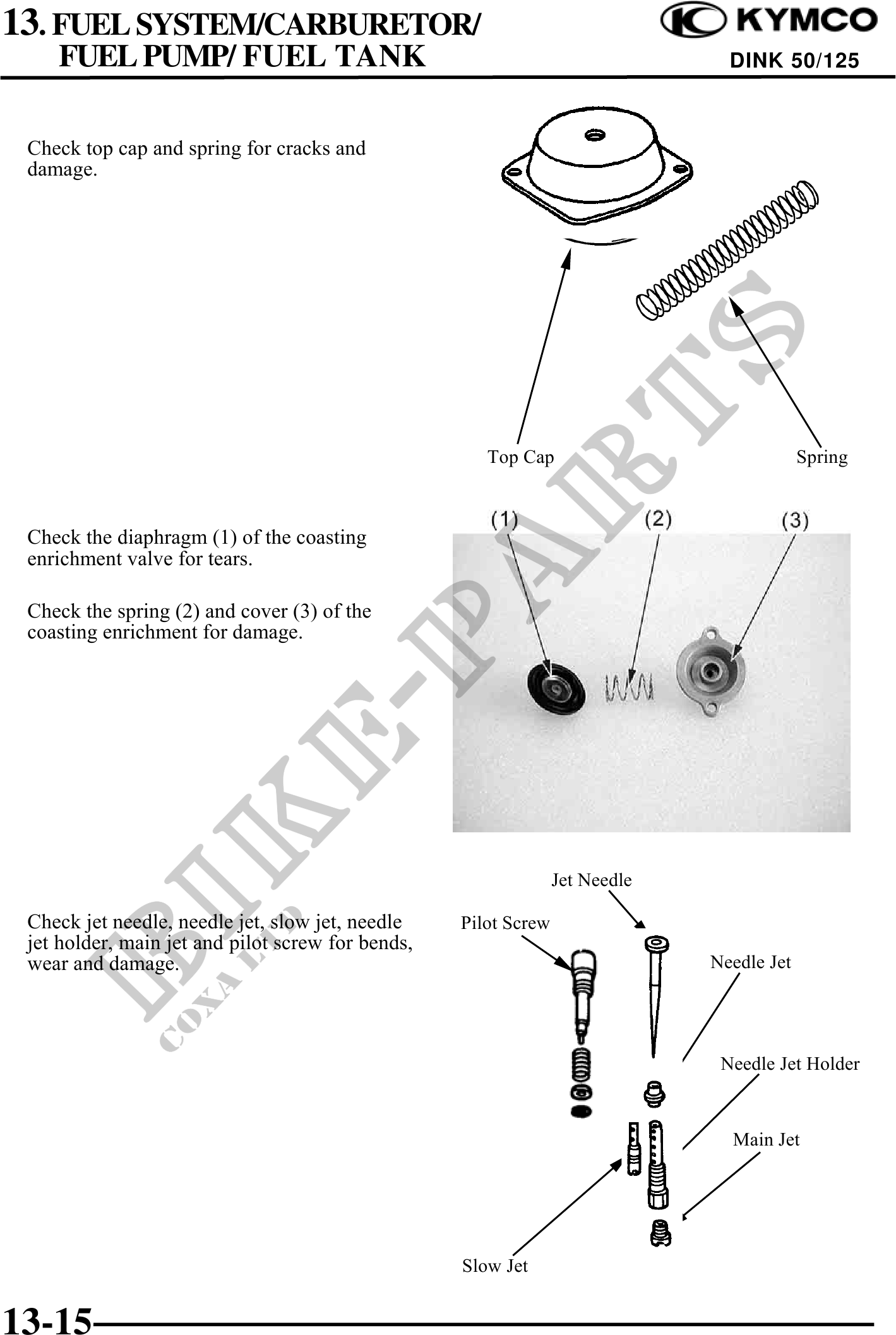 13. FUEL SYSTEM/CARBURETOR/ FUEL PUMP/ FUEL TANK

KYMCO
DINK 50/125

Check top cap and spring for cracks and damage.

Top Cap

Spring

Check the diaphragm (1) of the coasting enrichment valve for tears.

Check the spring (2) and cover (3) of the coasting enrichment for damage.

(1)
(2)
(3)

Check jet needle, needle jet, slow jet, needle jet holder, main jet and pilot screw for bends, wear and damage.

Jet Needle
Pilot Screw
Needle Jet
Needle Jet Holder
Main Jet
Slow Jet

BIKE-PARTS
COXA LTD

13-15