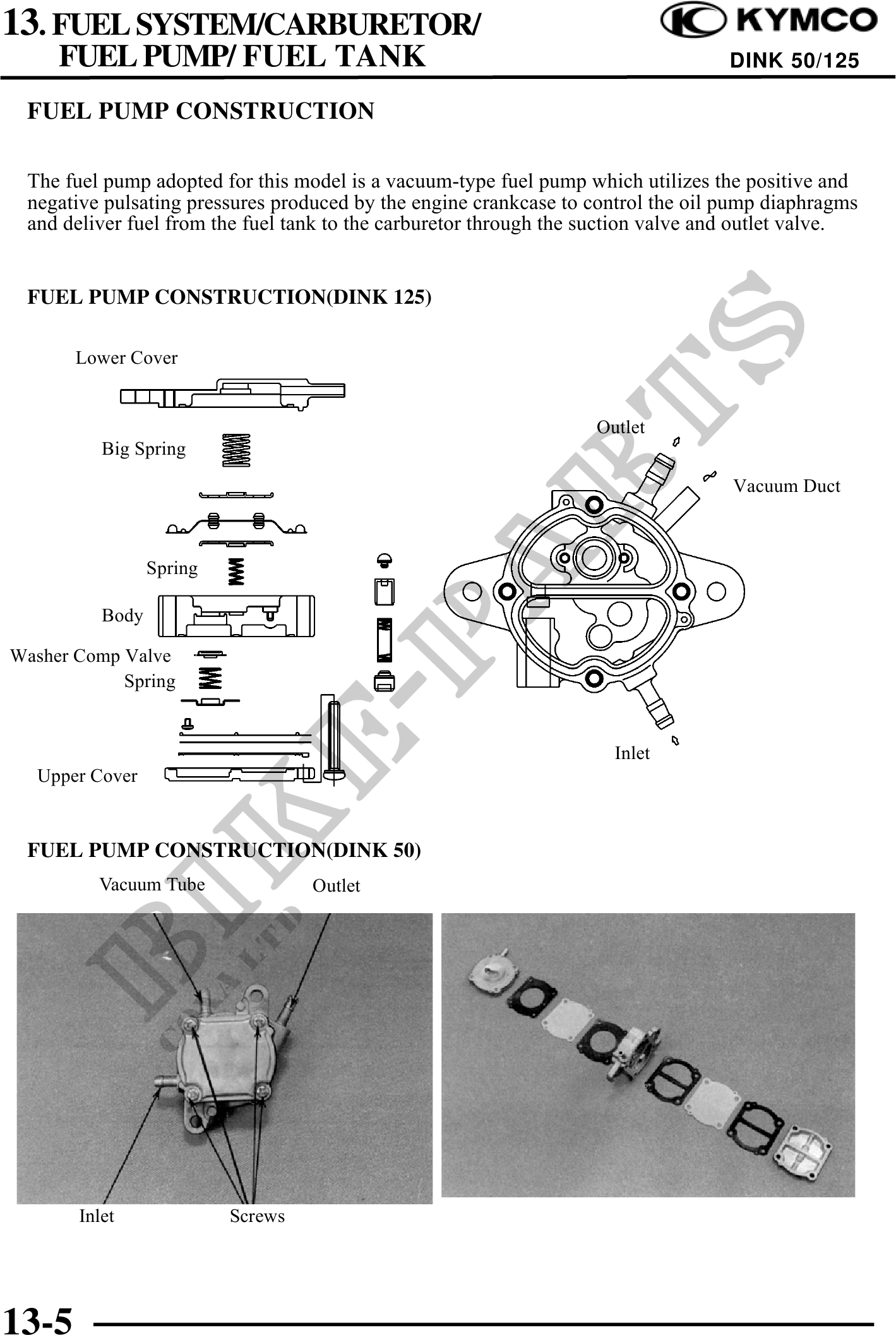 13. FUEL SYSTEM/CARBURETOR/ FUEL PUMP/ FUEL TANK

KYMCO

DINK 50/125

FUEL PUMP CONSTRUCTION

The fuel pump adopted for this model is a vacuum-type fuel pump which utilizes the positive and negative pulsating pressures produced by the engine crankcase to control the oil pump diaphragms and deliver fuel from the fuel tank to the carburetor through the suction valve and outlet valve.

FUEL PUMP CONSTRUCTION(DINK 125)

Lower Cover

Big Spring

Spring

Body

Washer Comp Valve

Spring

Upper Cover

Outlet

Vacuum Duct

Inlet

BIKE-PARTS

FUEL PUMP CONSTRUCTION(DINK 50)

Vacuum Tube

Outlet

Inlet

Screws

13-5