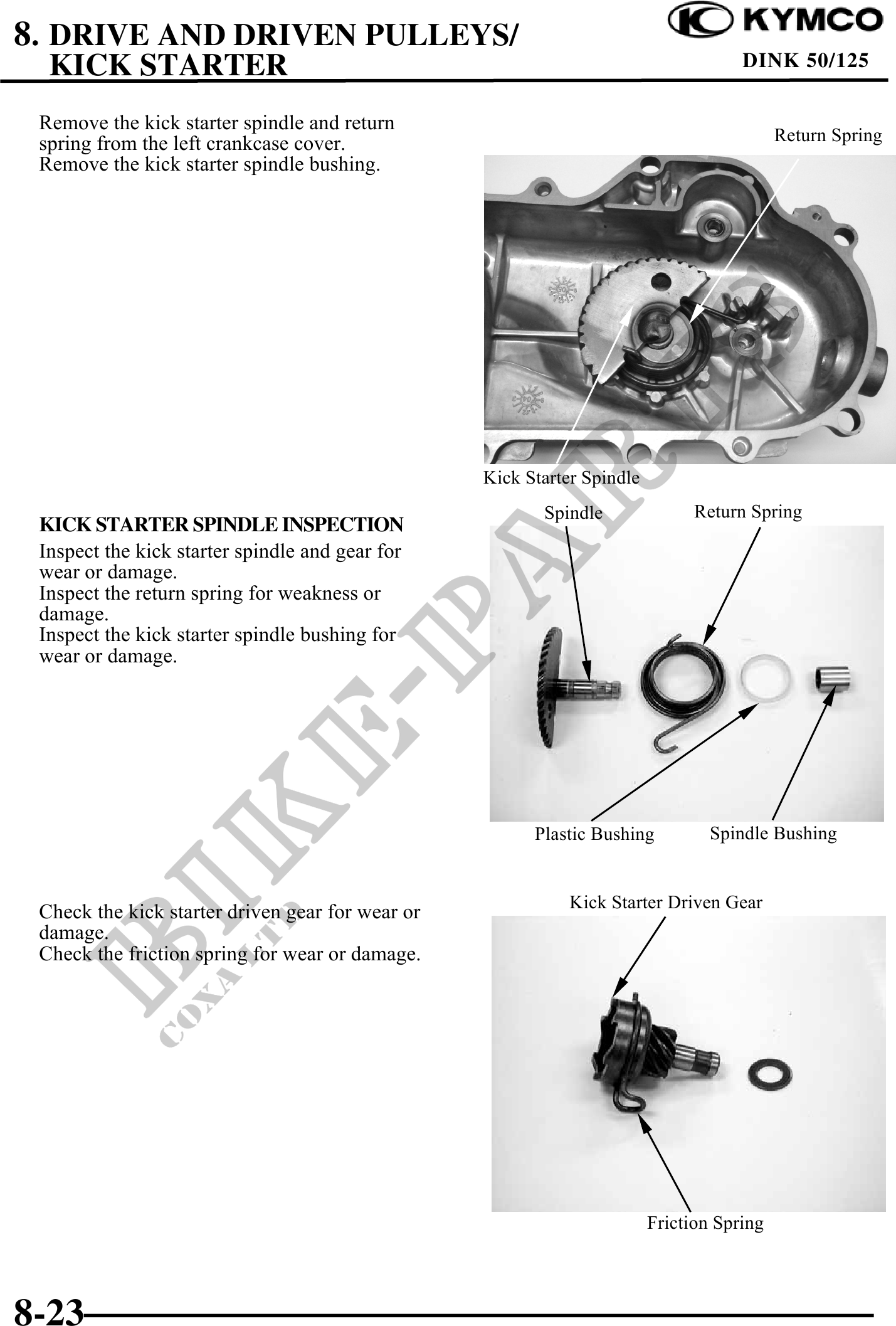 8. DRIVE AND DRIVEN PULLEYS/ KICK STARTER

KYMCO

DINK 50/125

Remove the kick starter spindle and return spring from the left crankcase cover.
Remove the kick starter spindle bushing.

Return Spring

Kick Starter Spindle

KICK STARTER SPINDLE INSPECTION
Inspect the kick starter spindle and gear for wear or damage.
Inspect the return spring for weakness or damage.
Inspect the kick starter spindle bushing for wear or damage.

Spindle

Return Spring

Plastic Bushing

Spindle Bushing

Check the kick starter driven gear for wear or damage.
Check the friction spring for wear or damage.

Kick Starter Driven Gear

Friction Spring

BIKE-PARTS

COXA LTD

8-23