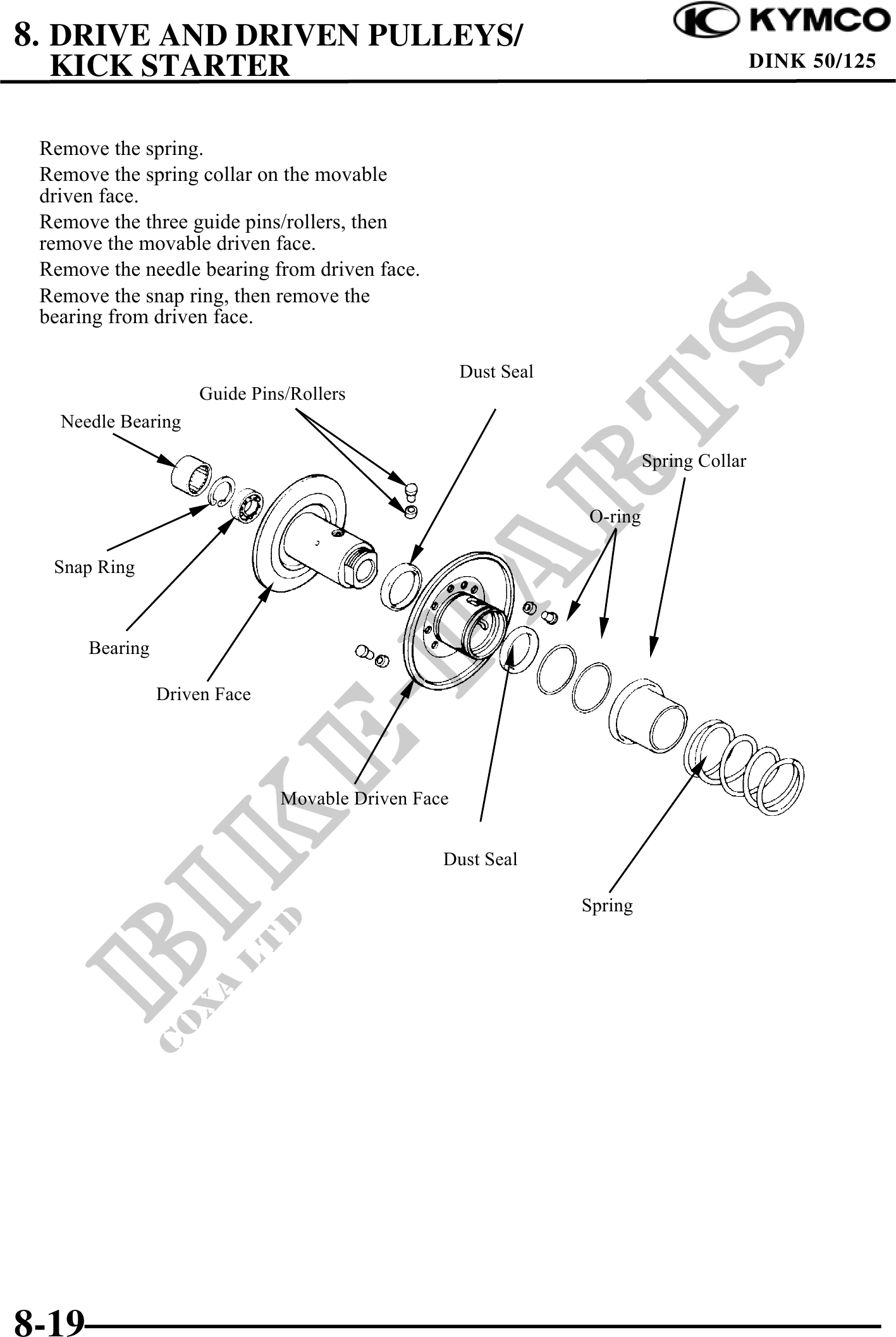 8. DRIVE AND DRIVEN PULLEYS/
KICK STARTER

KYMCO
DINK 50/125

Remove the spring.

Remove the spring collar on the movable driven face.

Remove the three guide pins/rollers, then remove the movable driven face.

Remove the needle bearing from driven face.

Remove the snap ring, then remove the bearing from driven face.

Dust Seal

Guide Pins/Rollers

Needle Bearing

Spring Collar

O-ring

Snap Ring

Bearing

Driven Face

Movable Driven Face

Dust Seal

Spring

BIKE-PARTS
COXA LTD

8-19