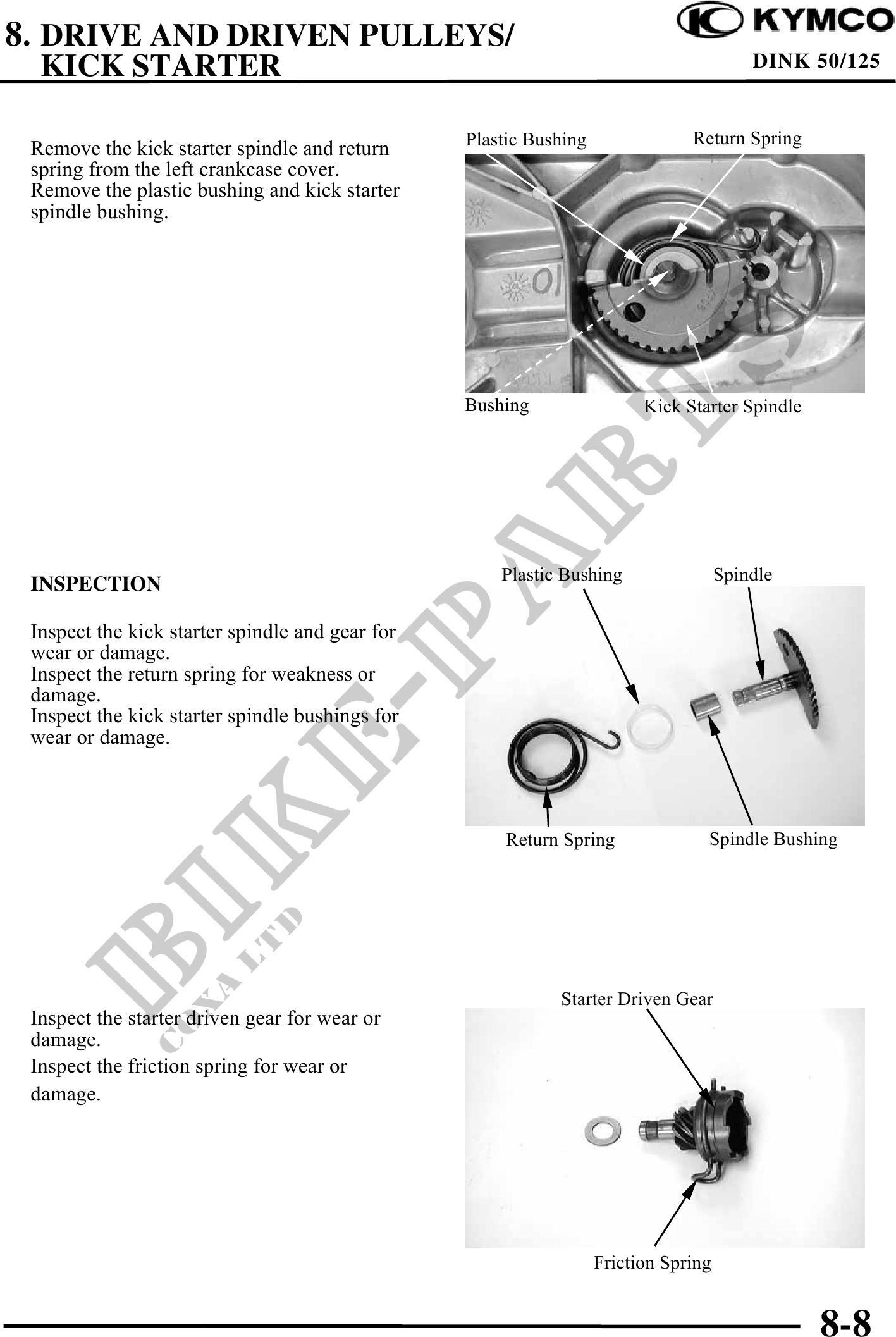 8. DRIVE AND DRIVEN PULLEYS/ KICK STARTER

KYMCO

DINK 50/125

Remove the kick starter spindle and return spring from the left crankcase cover. Remove the plastic bushing and kick starter spindle bushing.

Plastic Bushing

Return Spring

Bushing

Kick Starter Spindle

INSPECTION

Inspect the kick starter spindle and gear for wear or damage.
Inspect the return spring for weakness or damage.
Inspect the kick starter spindle bushings for wear or damage.

Plastic Bushing

Spindle

Return Spring

Spindle Bushing

Inspect the starter driven gear for wear or damage.
Inspect the friction spring for wear or damage.

Starter Driven Gear

Friction Spring

BIKE-PARTS COXA LTD

8-8