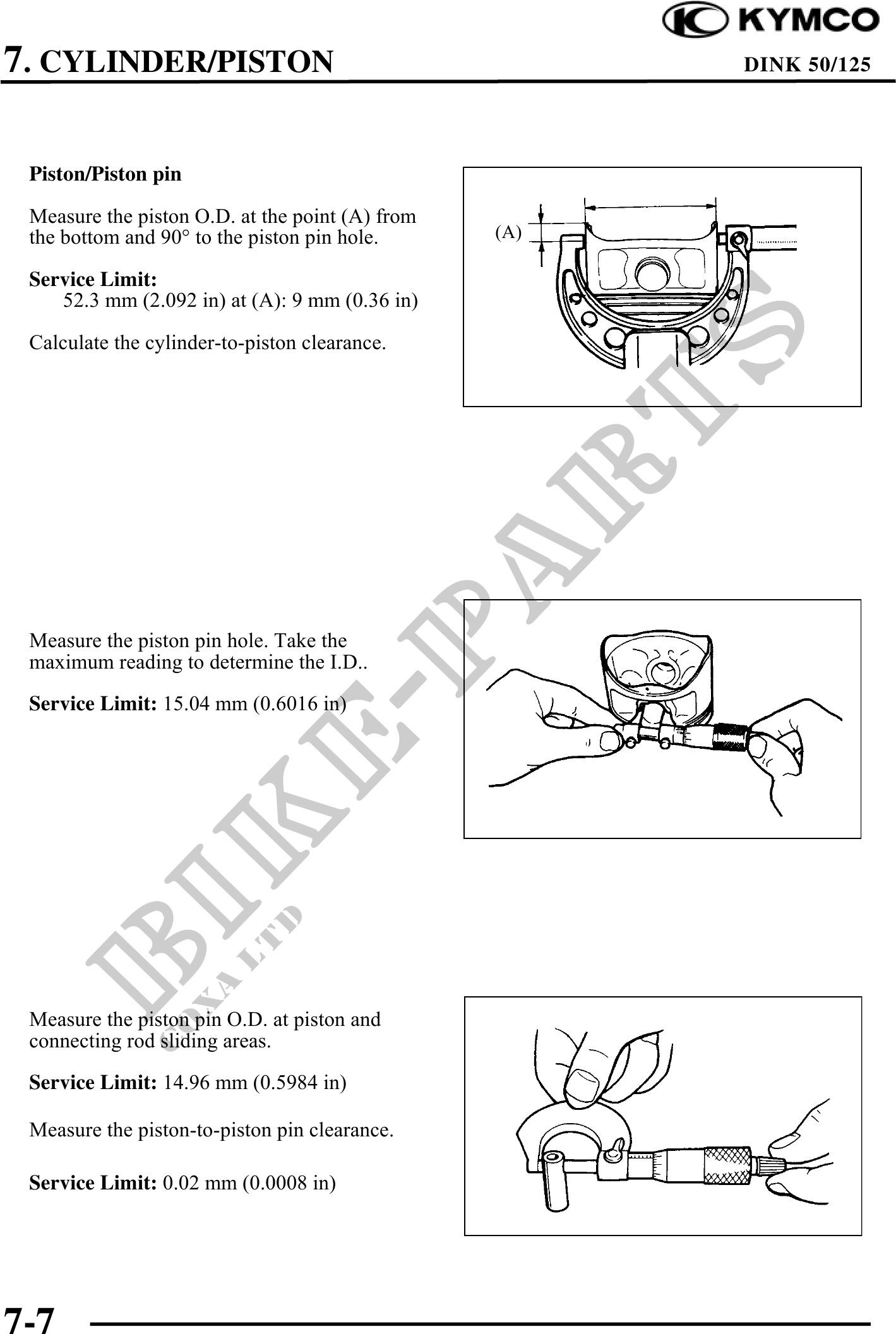 KYMCO

7. CYLINDER/PISTON

DINK 50/125

Piston/Piston pin

Measure the piston O.D. at the point (A) from the bottom and 90° to the piston pin hole.

Service Limit:
52.3 mm (2.092 in) at (A): 9 mm (0.36 in)

Calculate the cylinder-to-piston clearance.

(A)

Measure the piston pin hole. Take the maximum reading to determine the I.D..

Service Limit: 15.04 mm (0.6016 in)

Measure the piston pin O.D. at piston and connecting rod sliding areas.

Service Limit: 14.96 mm (0.5984 in)

Measure the piston-to-piston pin clearance.

Service Limit: 0.02 mm (0.0008 in)

BIKE-PARTS
COXA LTD

7-7