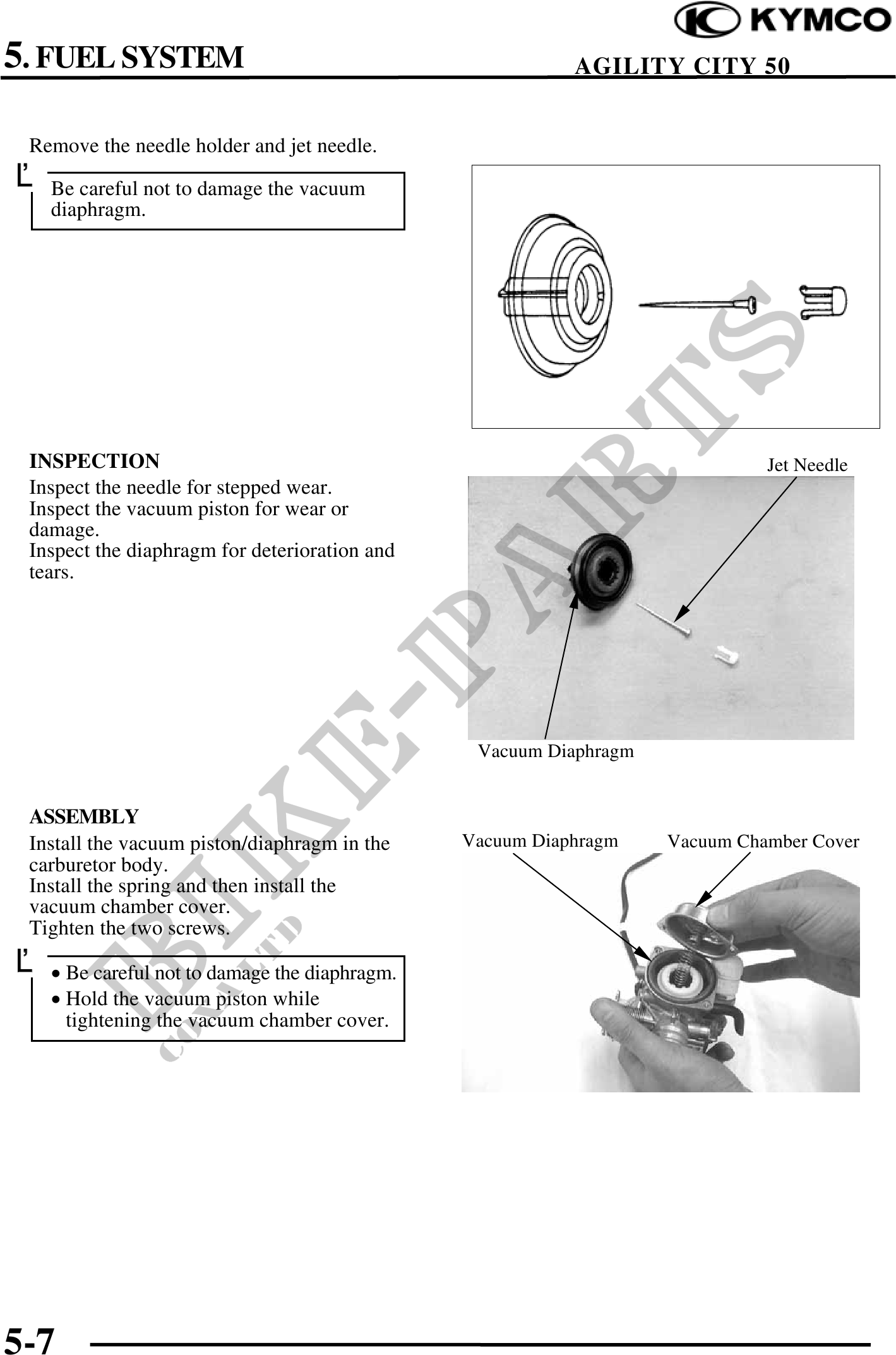 KYMCO

5. FUEL SYSTEM

AGILITY CITY 50

Remove the needle holder and jet needle.

Be careful not to damage the vacuum diaphragm.

INSPECTION
Inspect the needle for stepped wear.
Inspect the vacuum piston for wear or damage.
Inspect the diaphragm for deterioration and tears.

Jet Needle

Vacuum Diaphragm

ASSEMBLY
Install the vacuum piston/diaphragm in the carburetor body.
Install the spring and then install the vacuum chamber cover.
Tighten the two screws.

• Be careful not to damage the diaphragm.
• Hold the vacuum piston while tightening the vacuum chamber cover.

Vacuum Diaphragm

Vacuum Chamber Cover

BIKE-PARTS CO., LTD

5-7