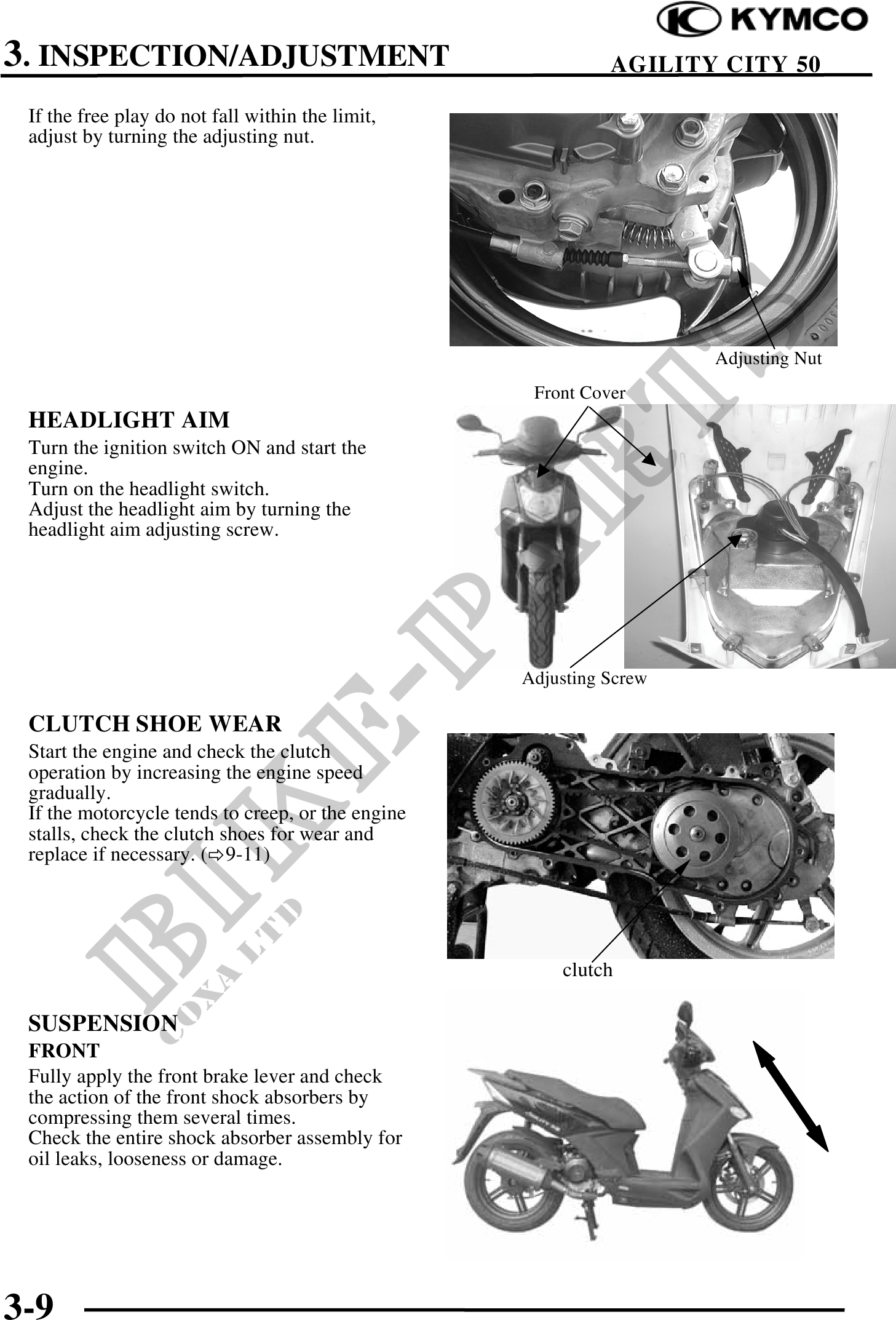 KYMCO

3. INSPECTION/ADJUSTMENT

AGILITY CITY 50

If the free play do not fall within the limit, adjust by turning the adjusting nut.

Adjusting Nut

HEADLIGHT AIM
Turn the ignition switch ON and start the engine.
Turn on the headlight switch.
Adjust the headlight aim by turning the headlight aim adjusting screw.

Front Cover

Adjusting Screw

CLUTCH SHOE WEAR
Start the engine and check the clutch operation by increasing the engine speed gradually.
If the motorcycle tends to creep, or the engine stalls, check the clutch shoes for wear and replace if necessary. (⇨9-11)

clutch

SUSPENSION
FRONT
Fully apply the front brake lever and check the action of the front shock absorbers by compressing them several times.
Check the entire shock absorber assembly for oil leaks, looseness or damage.

BIKE-PARTS
COXA LTD

3-9