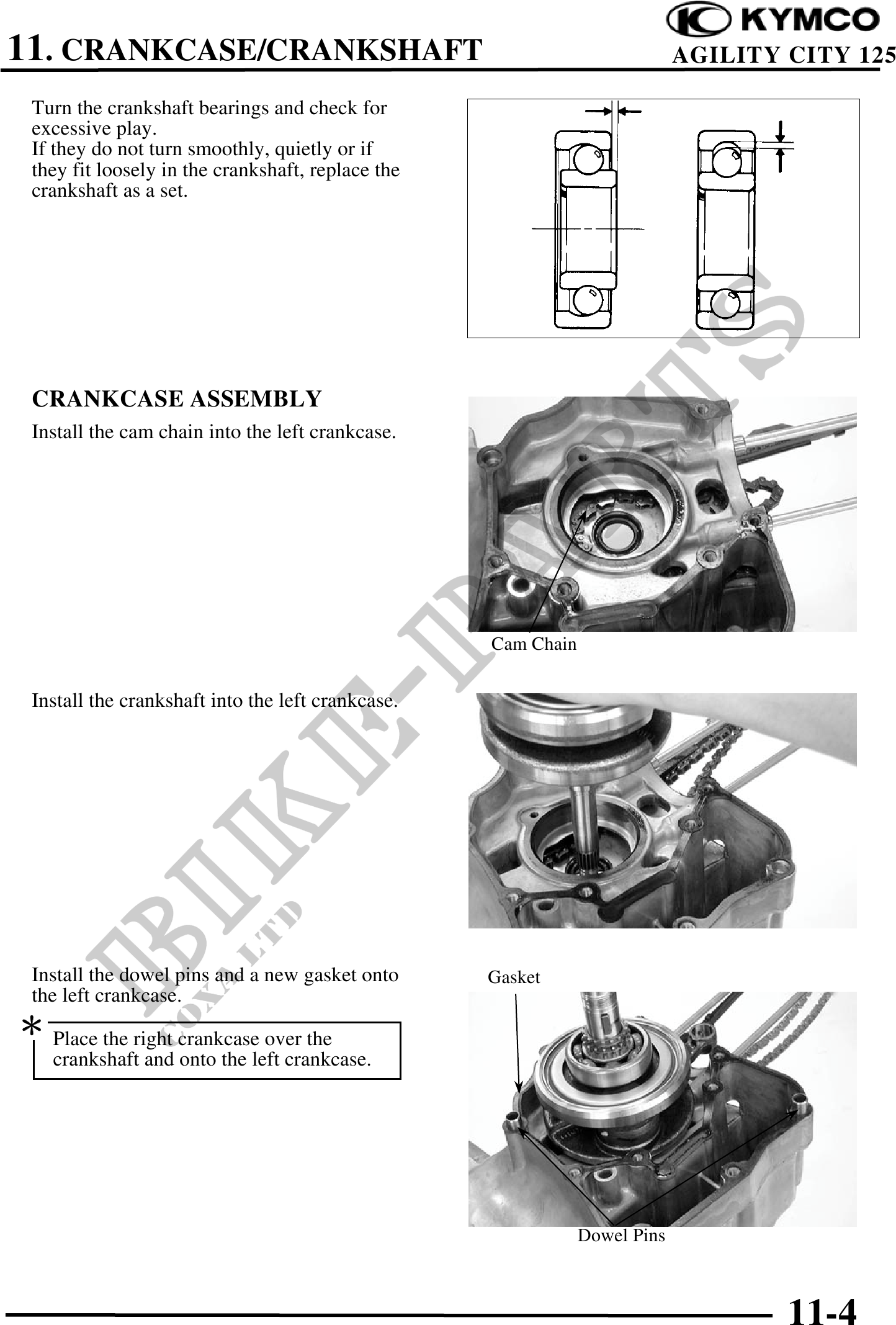 KYMCO

11. CRANKCASE/CRANKSHAFT

AGILITY CITY 125

Turn the crankshaft bearings and check for excessive play.
If they do not turn smoothly, quietly or if they fit loosely in the crankshaft, replace the crankshaft as a set.

CRANKCASE ASSEMBLY

Install the cam chain into the left crankcase.

Cam Chain

Install the crankshaft into the left crankcase.

Install the dowel pins and a new gasket onto the left crankcase.

*

Place the right crankcase over the crankshaft and onto the left crankcase.

Gasket

Dowel Pins

BIKE-PARTS
COXA LTD

11-4