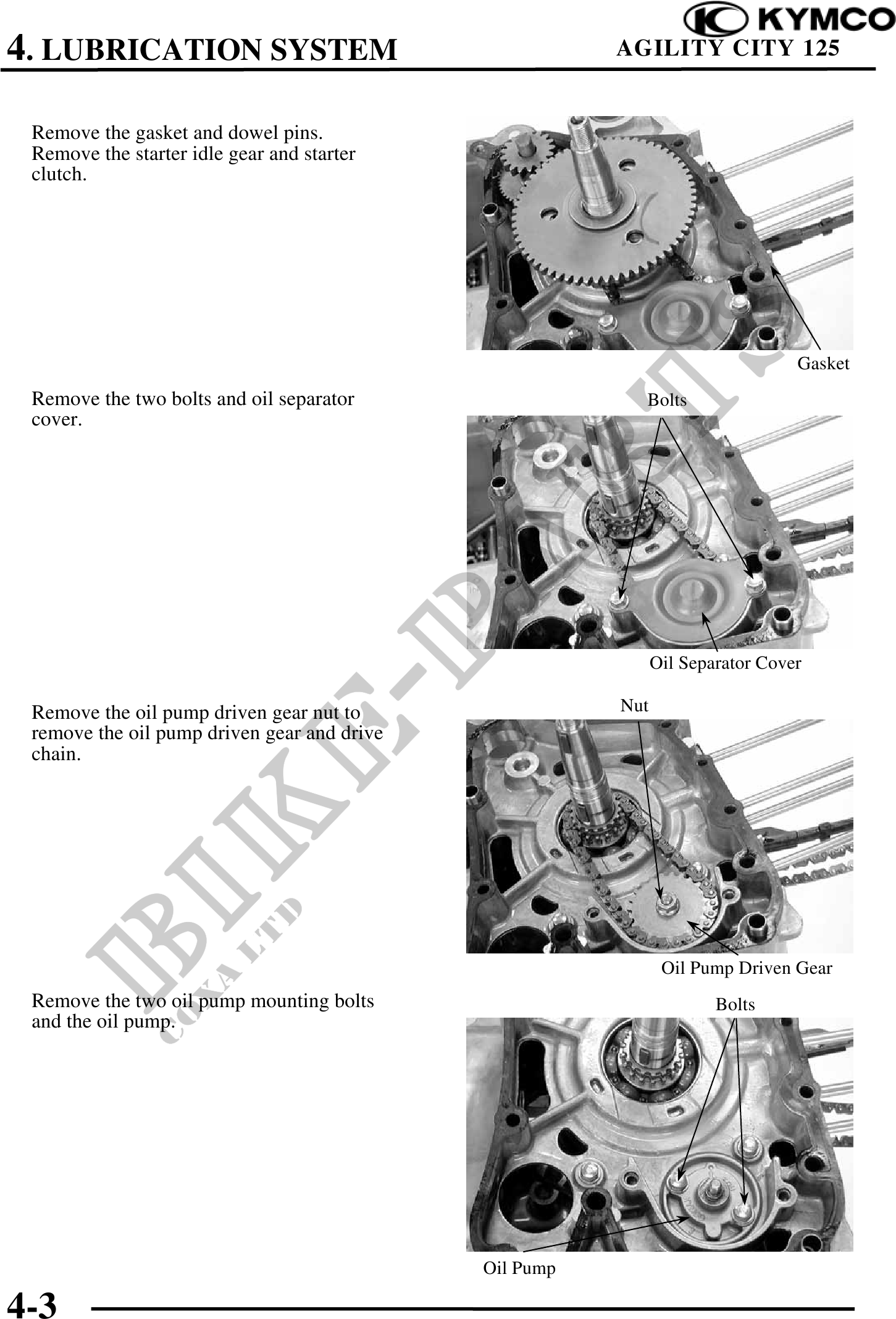 4. LUBRICATION SYSTEM

KYMCO
AGILITY CITY 125

Remove the gasket and dowel pins.
Remove the starter idle gear and starter clutch.

Gasket

Remove the two bolts and oil separator cover.

Bolts

Oil Separator Cover

Remove the oil pump driven gear nut to remove the oil pump driven gear and drive chain.

Nut

Oil Pump Driven Gear

Remove the two oil pump mounting bolts and the oil pump.

Bolts

Oil Pump

BIKE-PARTS
COXA LTD

4-3