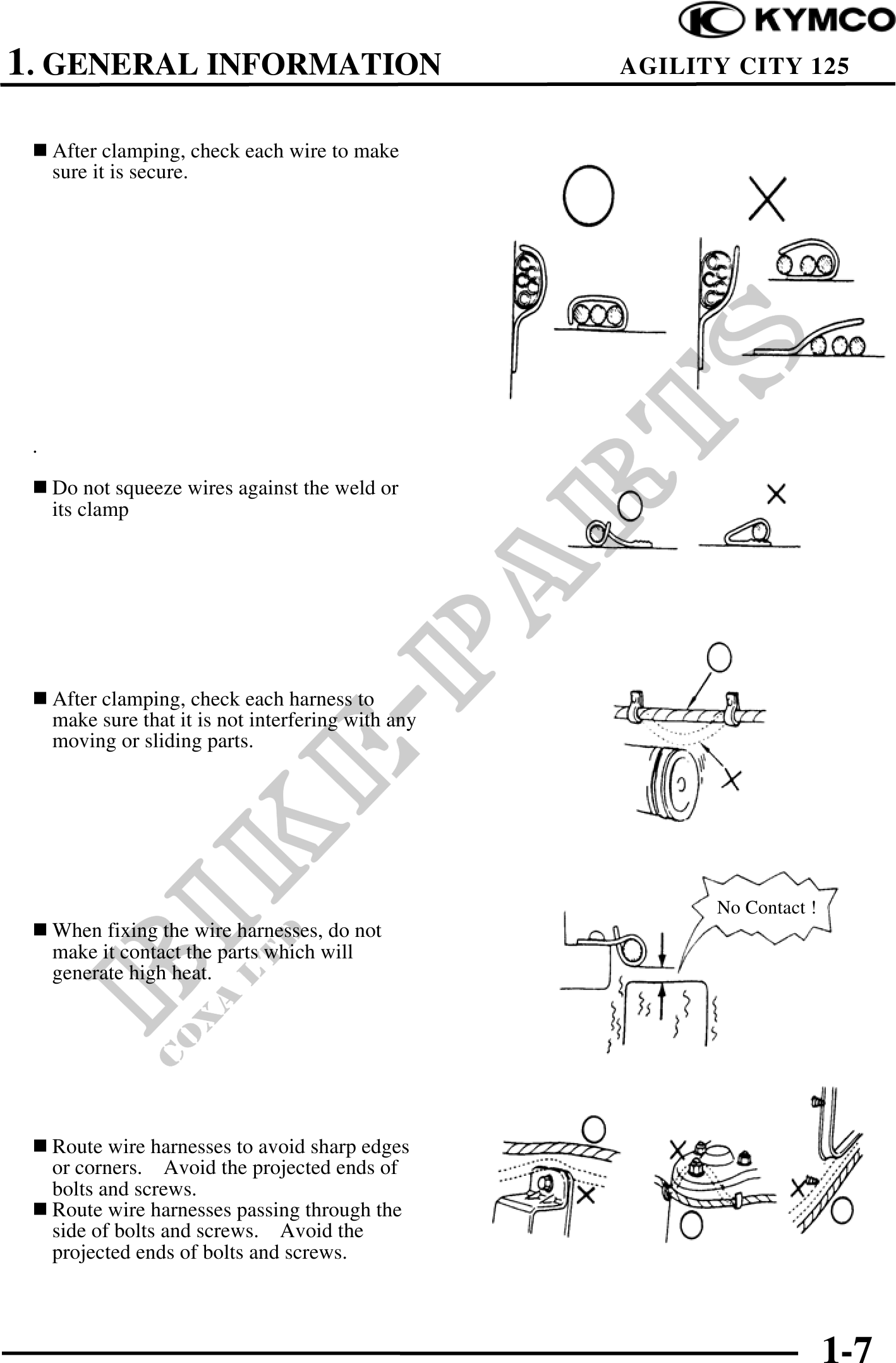 KYMCO

1. GENERAL INFORMATION AGILITY CITY 125

■ After clamping, check each wire to make sure it is secure.

.

■ Do not squeeze wires against the weld or its clamp

■ After clamping, check each harness to make sure that it is not interfering with any moving or sliding parts.

■ When fixing the wire harnesses, do not make it contact the parts which will generate high heat.

No Contact !

■ Route wire harnesses to avoid sharp edges or corners. Avoid the projected ends of bolts and screws.
■ Route wire harnesses passing through the side of bolts and screws. Avoid the projected ends of bolts and screws.

BIKE-PARTS
COXA LTD

1-7