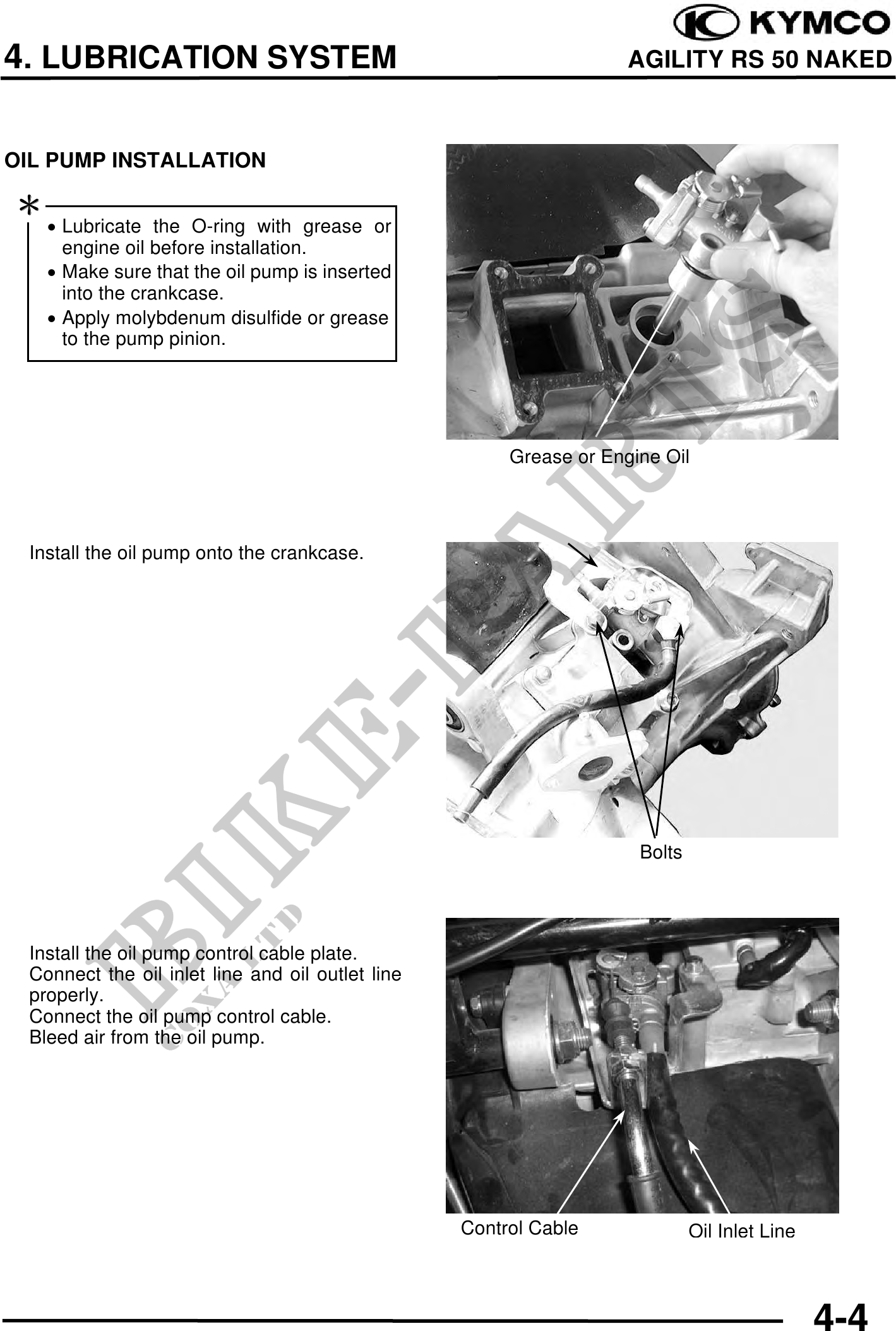 KYMCO

4. LUBRICATION SYSTEM

AGILITY RS 50 NAKED

OIL PUMP INSTALLATION

*

• Lubricate the O-ring with grease or engine oil before installation.
• Make sure that the oil pump is inserted into the crankcase.
• Apply molybdenum disulfide or grease to the pump pinion.

Grease or Engine Oil

Install the oil pump onto the crankcase.

Bolts

Install the oil pump control cable plate.
Connect the oil inlet line and oil outlet line properly.
Connect the oil pump control cable.
Bleed air from the oil pump.

Control Cable

Oil Inlet Line

BIKE-PARTS
COXA LTD

4-4