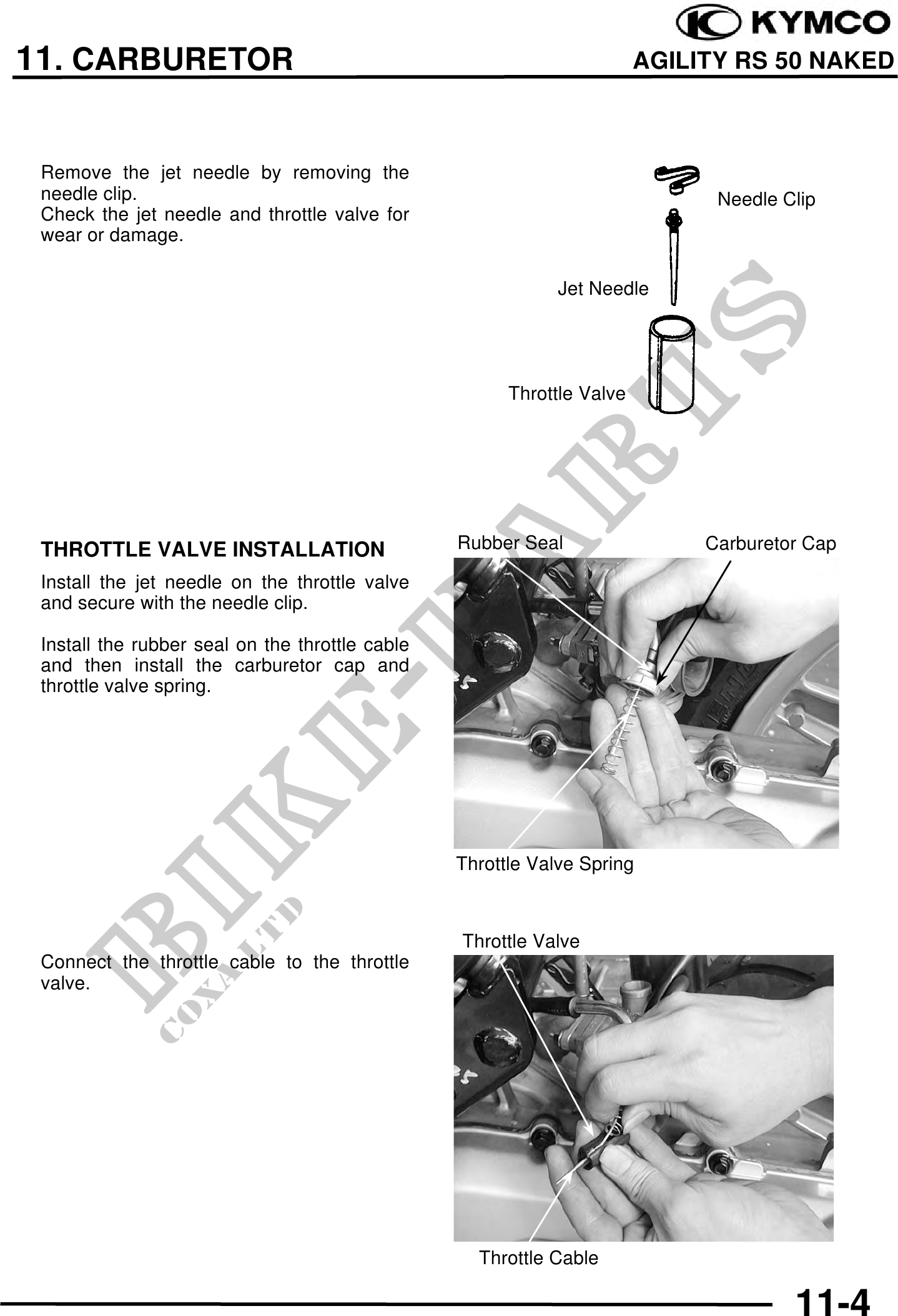 KYMCO
11. CARBURETOR
AGILITY RS 50 NAKED

Remove the jet needle by removing the needle clip.
Check the jet needle and throttle valve for wear or damage.

Needle Clip
Jet Needle
Throttle Valve

THROTTLE VALVE INSTALLATION
Install the jet needle on the throttle valve and secure with the needle clip.

Install the rubber seal on the throttle cable and then install the carburetor cap and throttle valve spring.

Rubber Seal
Carburetor Cap
Throttle Valve Spring

Connect the throttle cable to the throttle valve.

Throttle Valve
Throttle Cable

BIKE-PARTS
COXA LTD

11-4