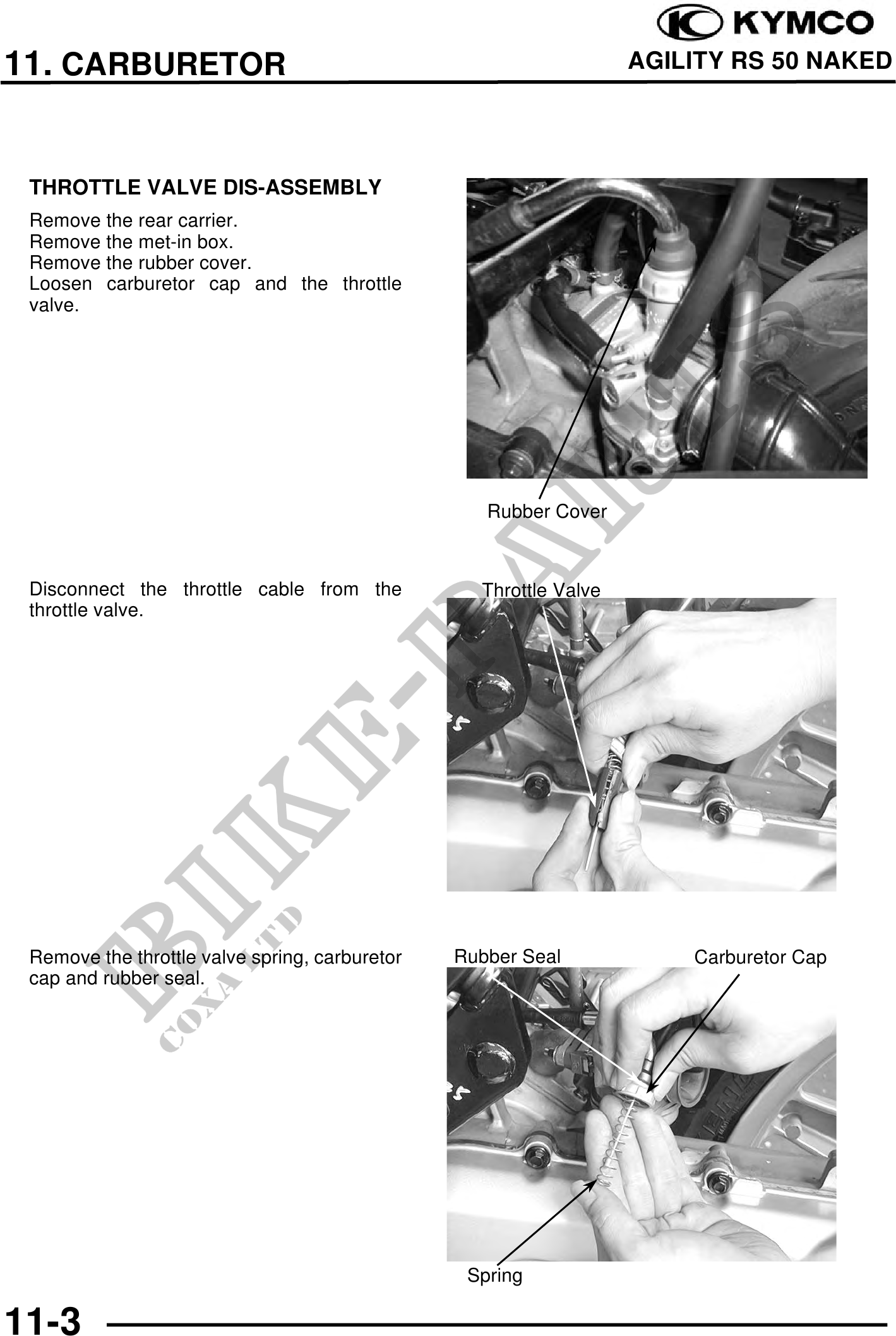 KYMCO

11. CARBURETOR

AGILITY RS 50 NAKED

THROTTLE VALVE DIS-ASSEMBLY

Remove the rear carrier.
Remove the met-in box.
Remove the rubber cover.
Loosen carburetor cap and the throttle valve.

Rubber Cover

Disconnect the throttle cable from the throttle valve.

Throttle Valve

Remove the throttle valve spring, carburetor cap and rubber seal.

Rubber Seal

Carburetor Cap

Spring

BIKE-PARTS
COXA LTD

11-3