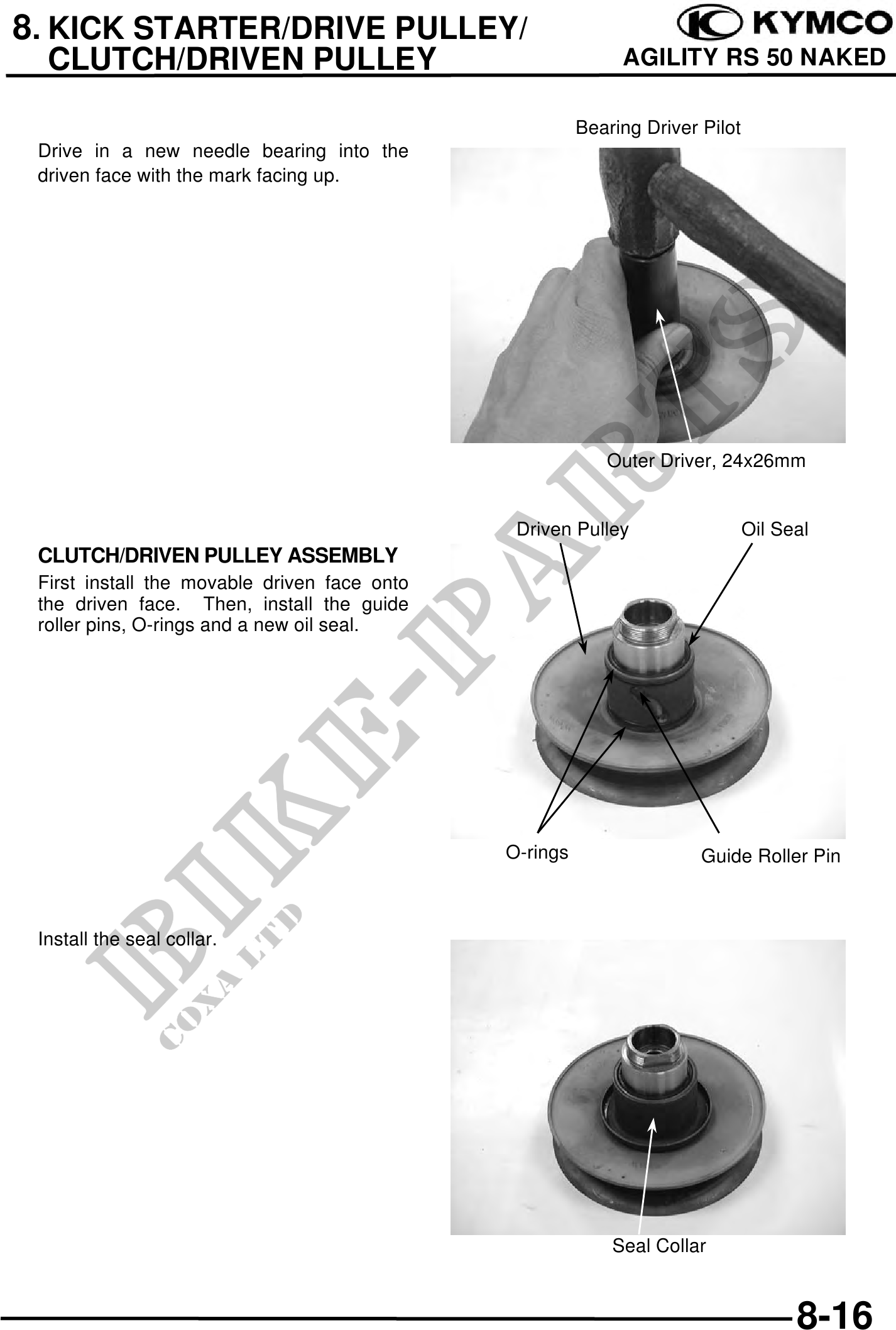 8. KICK STARTER/DRIVE PULLEY/ CLUTCH/DRIVEN PULLEY

KYMCO
AGILITY RS 50 NAKED

Drive in a new needle bearing into the driven face with the mark facing up.

Bearing Driver Pilot

Outer Driver, 24x26mm

CLUTCH/DRIVEN PULLEY ASSEMBLY
First install the movable driven face onto the driven face. Then, install the guide roller pins, O-rings and a new oil seal.

Driven Pulley
Oil Seal
O-rings
Guide Roller Pin

Install the seal collar.

Seal Collar

BIKE-PARTS
COXA LTD

8-16