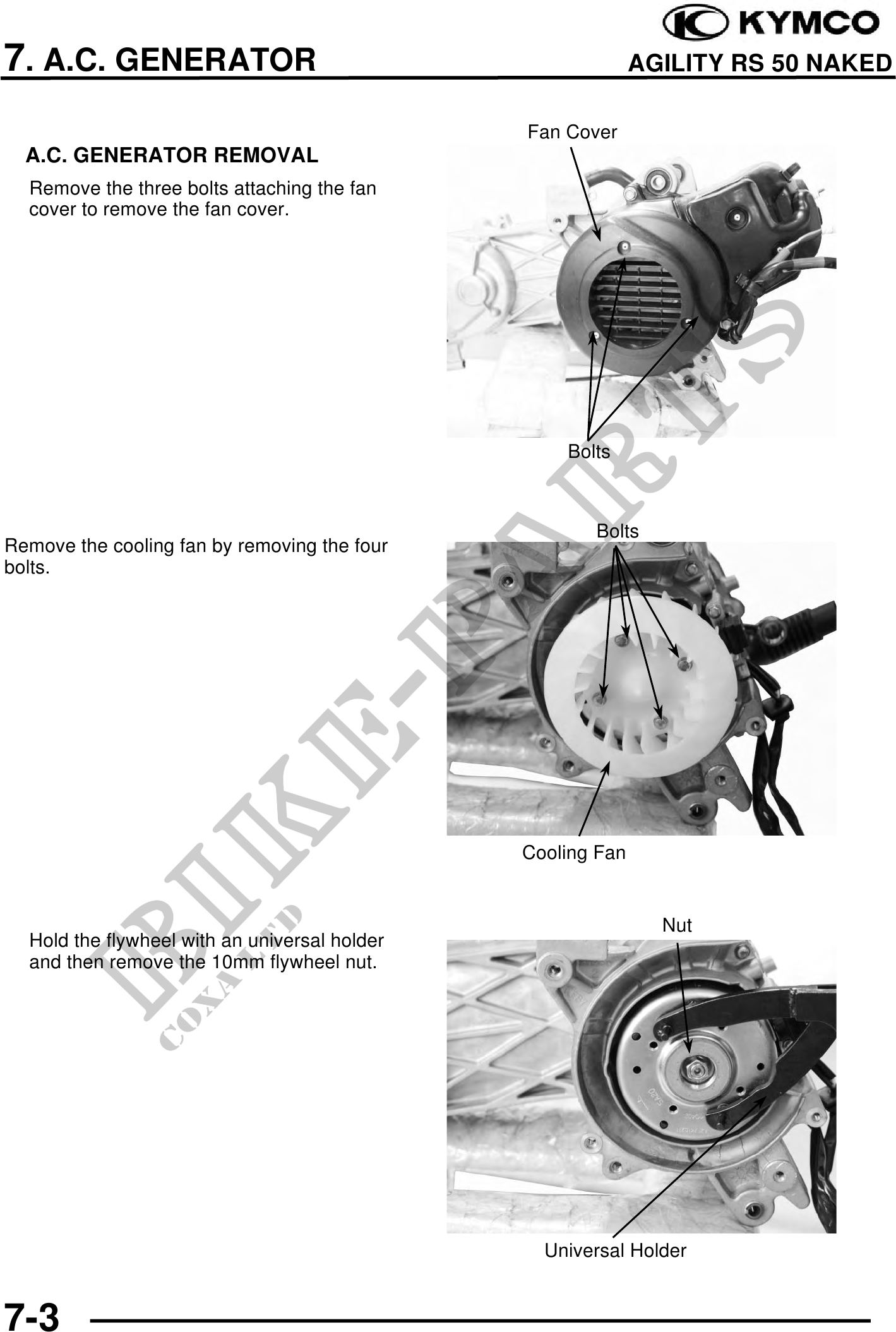 KYMCO

7. A.C. GENERATOR

AGILITY RS 50 NAKED

A.C. GENERATOR REMOVAL

Remove the three bolts attaching the fan cover to remove the fan cover.

Fan Cover

Bolts

Remove the cooling fan by removing the four bolts.

Bolts

Cooling Fan

Hold the flywheel with an universal holder and then remove the 10mm flywheel nut.

Nut

Universal Holder

BIKE-PARTS

COXA LTD

7-3