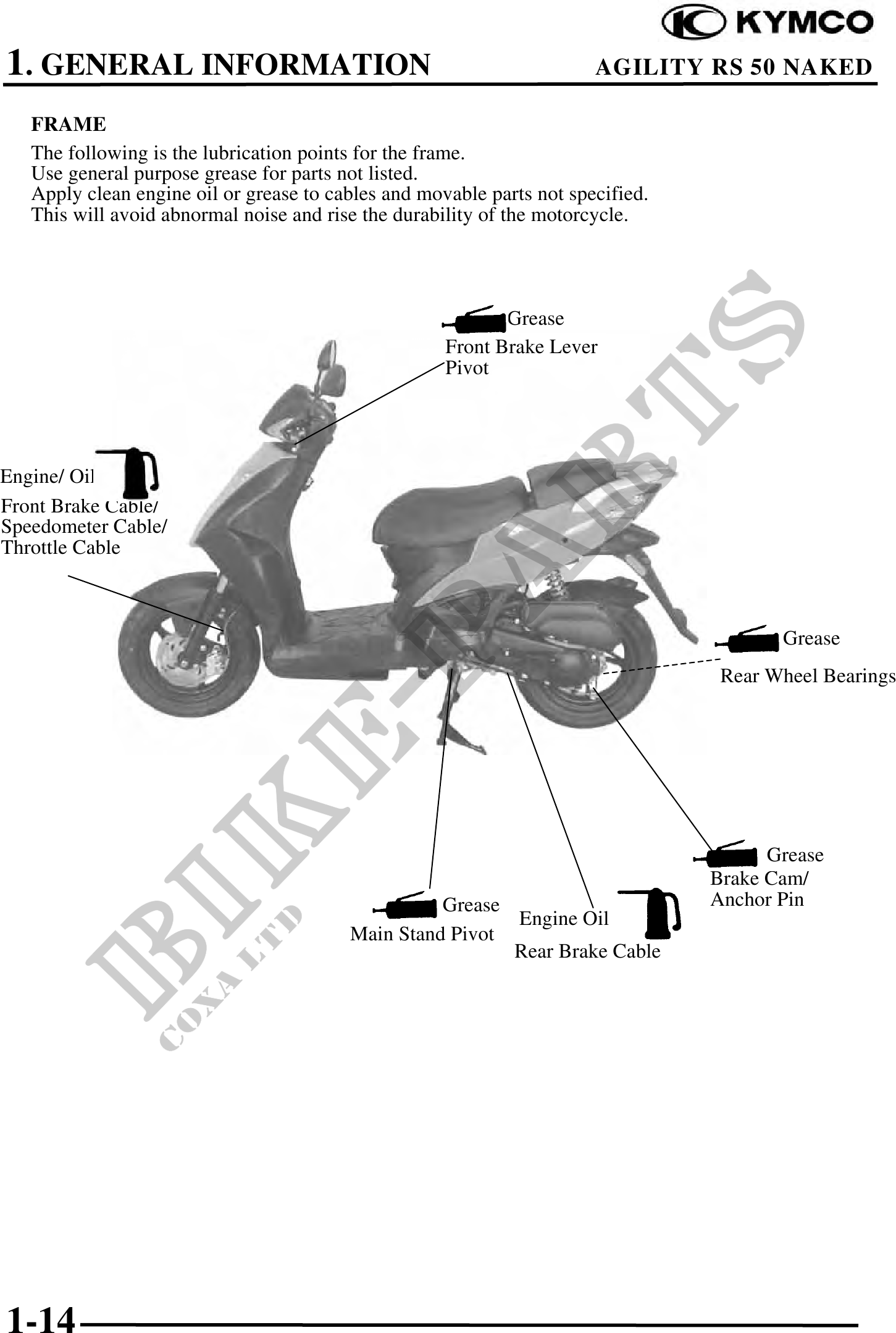 KYMCO

1. GENERAL INFORMATION AGILITY RS 50 NAKED

FRAME

The following is the lubrication points for the frame.
Use general purpose grease for parts not listed.
Apply clean engine oil or grease to cables and movable parts not specified.
This will avoid abnormal noise and rise the durability of the motorcycle.

Grease
Front Brake Lever Pivot

Engine/ Oil
Front Brake Cable/
Speedometer Cable/
Throttle Cable

Grease
Rear Wheel Bearings

Grease
Brake Cam/
Anchor Pin

Grease
Main Stand Pivot

Engine Oil
Rear Brake Cable

BIKE-PARTS
COXA LTD

1-14