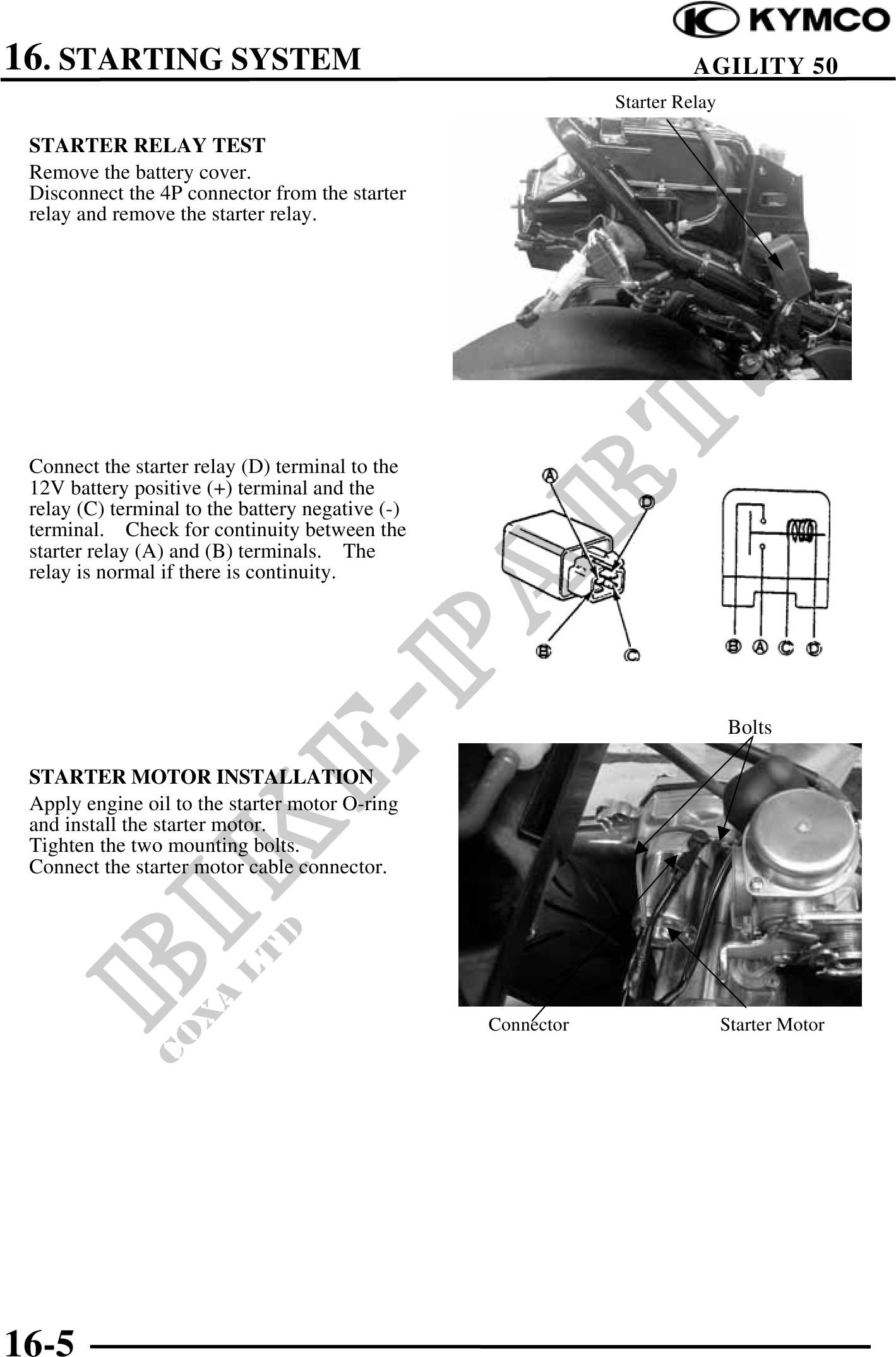 KYMCO

16. STARTING SYSTEM

AGILITY 50

Starter Relay

STARTER RELAY TEST

Remove the battery cover.
Disconnect the 4P connector from the starter relay and remove the starter relay.

Connect the starter relay (D) terminal to the 12V battery positive (+) terminal and the relay (C) terminal to the battery negative (-) terminal. Check for continuity between the starter relay (A) and (B) terminals. The relay is normal if there is continuity.

A
D
B
C

B A C D

Bolts

STARTER MOTOR INSTALLATION

Apply engine oil to the starter motor O-ring and install the starter motor.
Tighten the two mounting bolts.
Connect the starter motor cable connector.

Connector

Starter Motor

BIKE-PARTS
COXA LTD

16-5