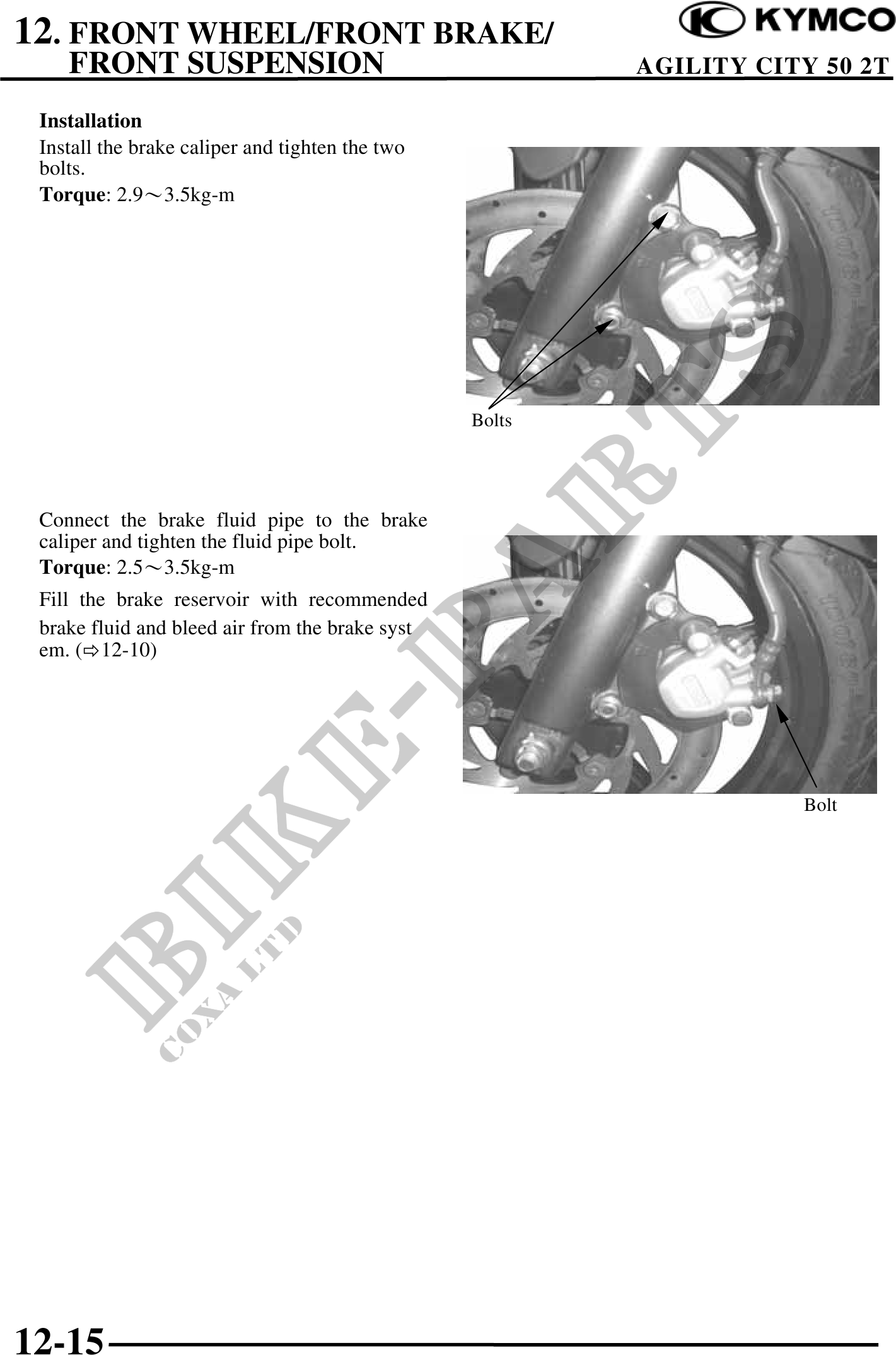 12. FRONT WHEEL/FRONT BRAKE/
FRONT SUSPENSION

KYMCO
AGILITY CITY 50 2T

**Installation**
Install the brake caliper and tighten the two bolts.
**Torque**: 2.9～3.5kg-m

Bolts

Connect the brake fluid pipe to the brake caliper and tighten the fluid pipe bolt.
**Torque**: 2.5～3.5kg-m
Fill the brake reservoir with recommended brake fluid and bleed air from the brake syst em. (⇨12-10)

Bolt

BIKE-PARTS
COXA LTD

12-15