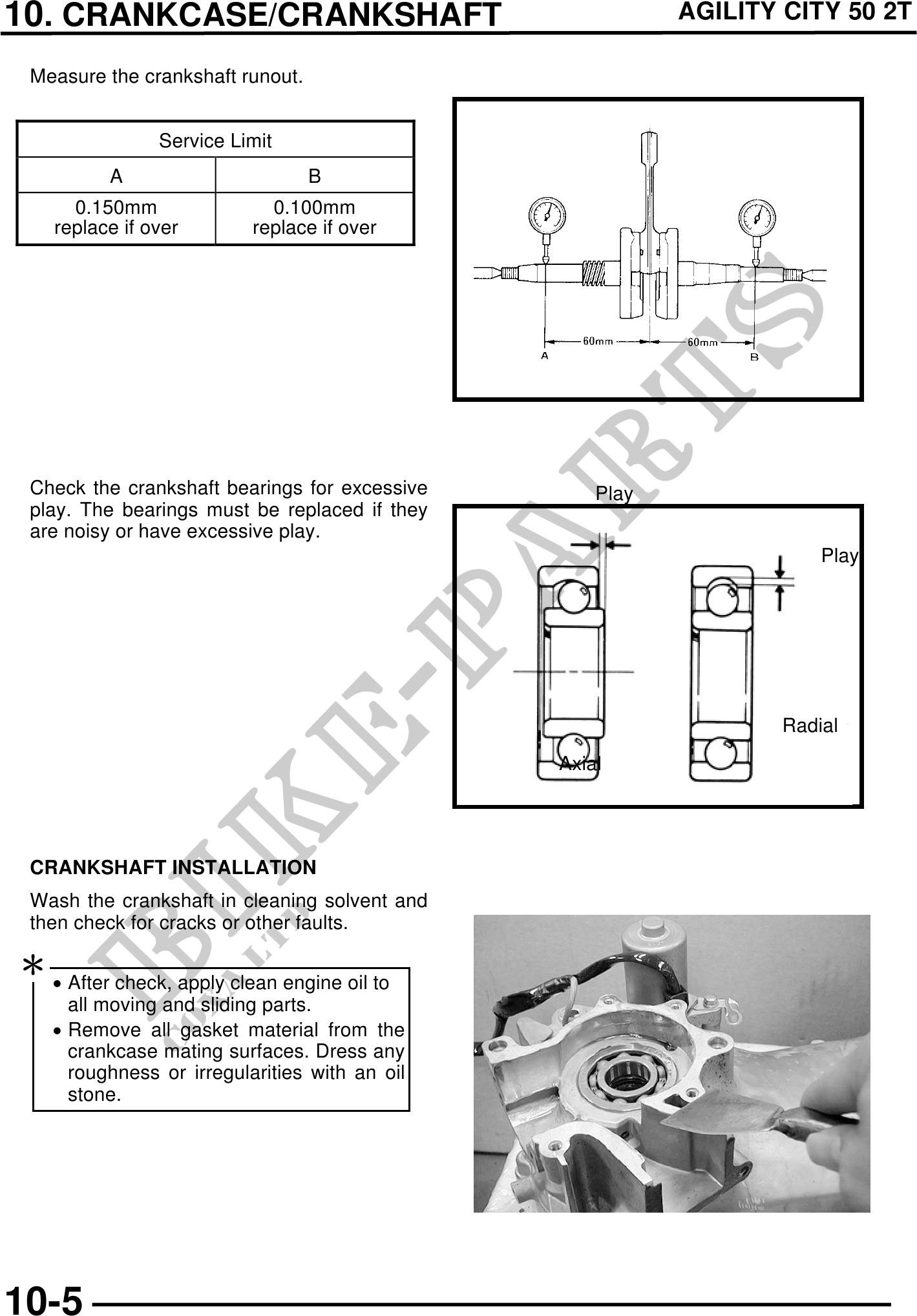 10. CRANKCASE/CRANKSHAFT

AGILITY CITY 50 2T

Measure the crankshaft runout.

| Service Limit | |
|---|---|
| A | B |
| 0.150mm replace if over | 0.100mm replace if over |

60mm 60mm
A B

Check the crankshaft bearings for excessive play. The bearings must be replaced if they are noisy or have excessive play.

Play

Play

Radial

Axial

CRANKSHAFT INSTALLATION

Wash the crankshaft in cleaning solvent and then check for cracks or other faults.

*

• After check, apply clean engine oil to all moving and sliding parts.
• Remove all gasket material from the crankcase mating surfaces. Dress any roughness or irregularities with an oil stone.

BIKE-PARTS

10-5