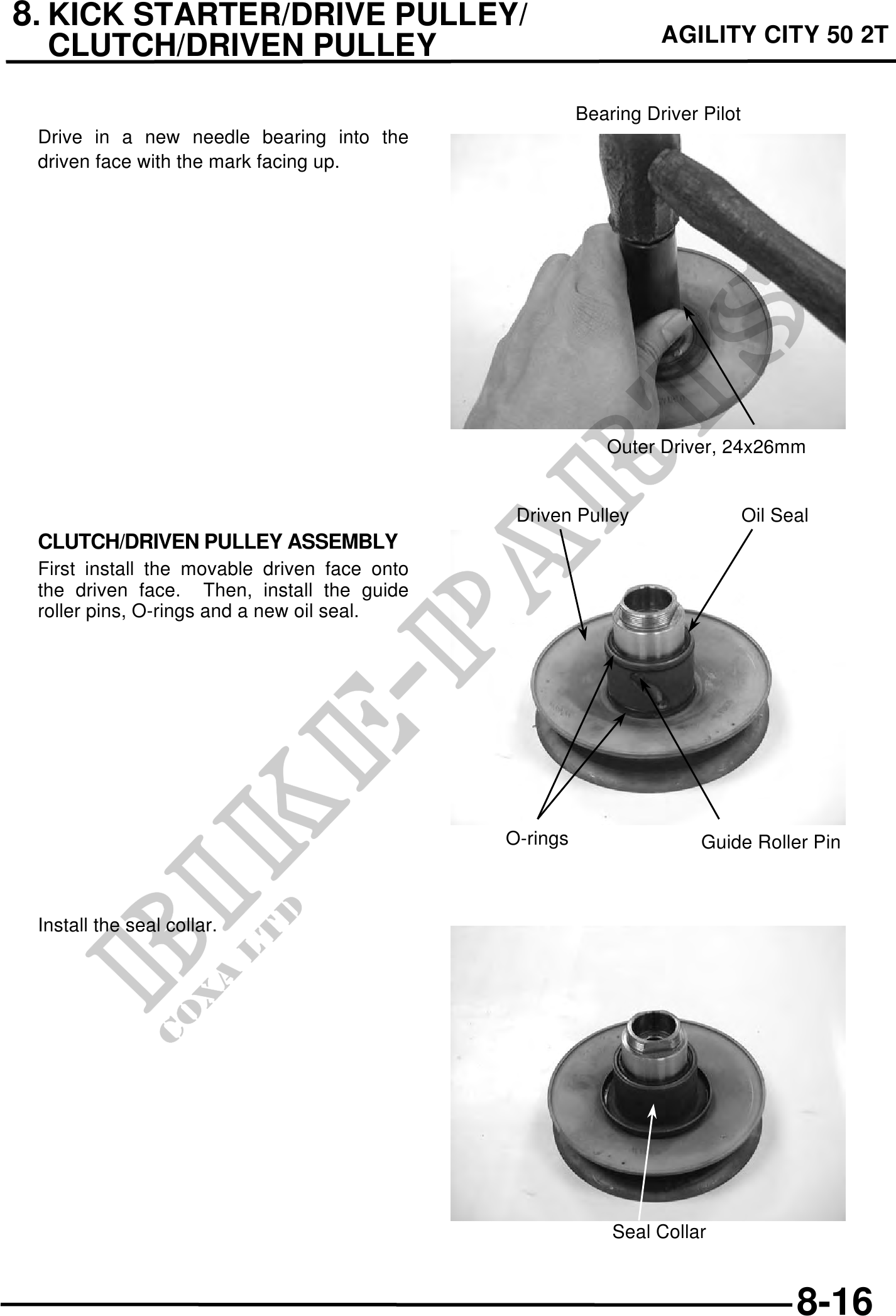 8. KICK STARTER/DRIVE PULLEY/ CLUTCH/DRIVEN PULLEY

AGILITY CITY 50 2T

Drive in a new needle bearing into the driven face with the mark facing up.

Bearing Driver Pilot

Outer Driver, 24x26mm

CLUTCH/DRIVEN PULLEY ASSEMBLY

First install the movable driven face onto the driven face. Then, install the guide roller pins, O-rings and a new oil seal.

Driven Pulley

Oil Seal

O-rings

Guide Roller Pin

Install the seal collar.

Seal Collar

BIKE-PARTS

COXA LTD

8-16