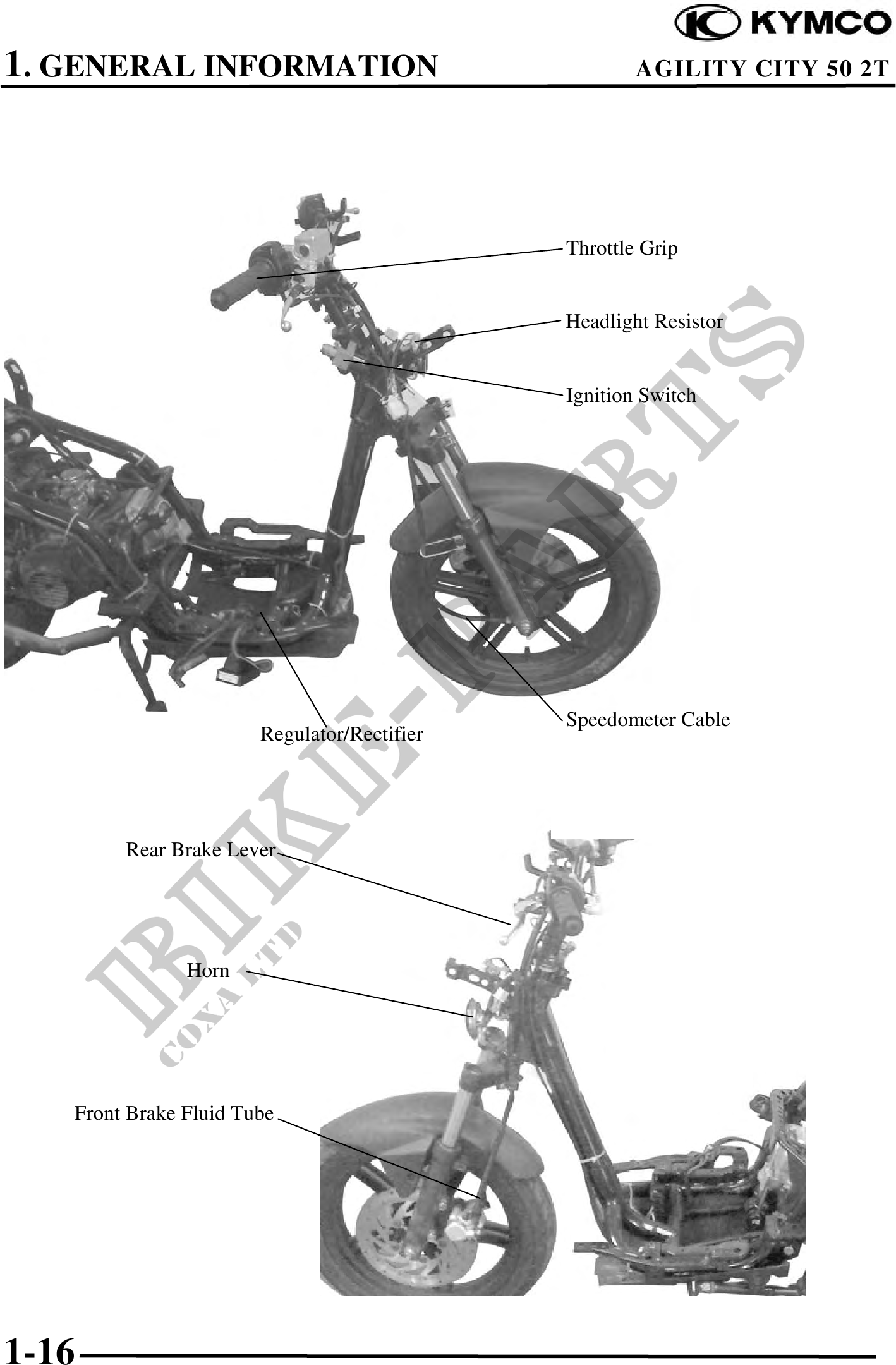 KYMCO

1. GENERAL INFORMATION

AGILITY CITY 50 2T

Throttle Grip

Headlight Resistor

Ignition Switch

Speedometer Cable

Regulator/Rectifier

Rear Brake Lever

Horn

Front Brake Fluid Tube

BIKE-PARTS
COXA LTD

1-16