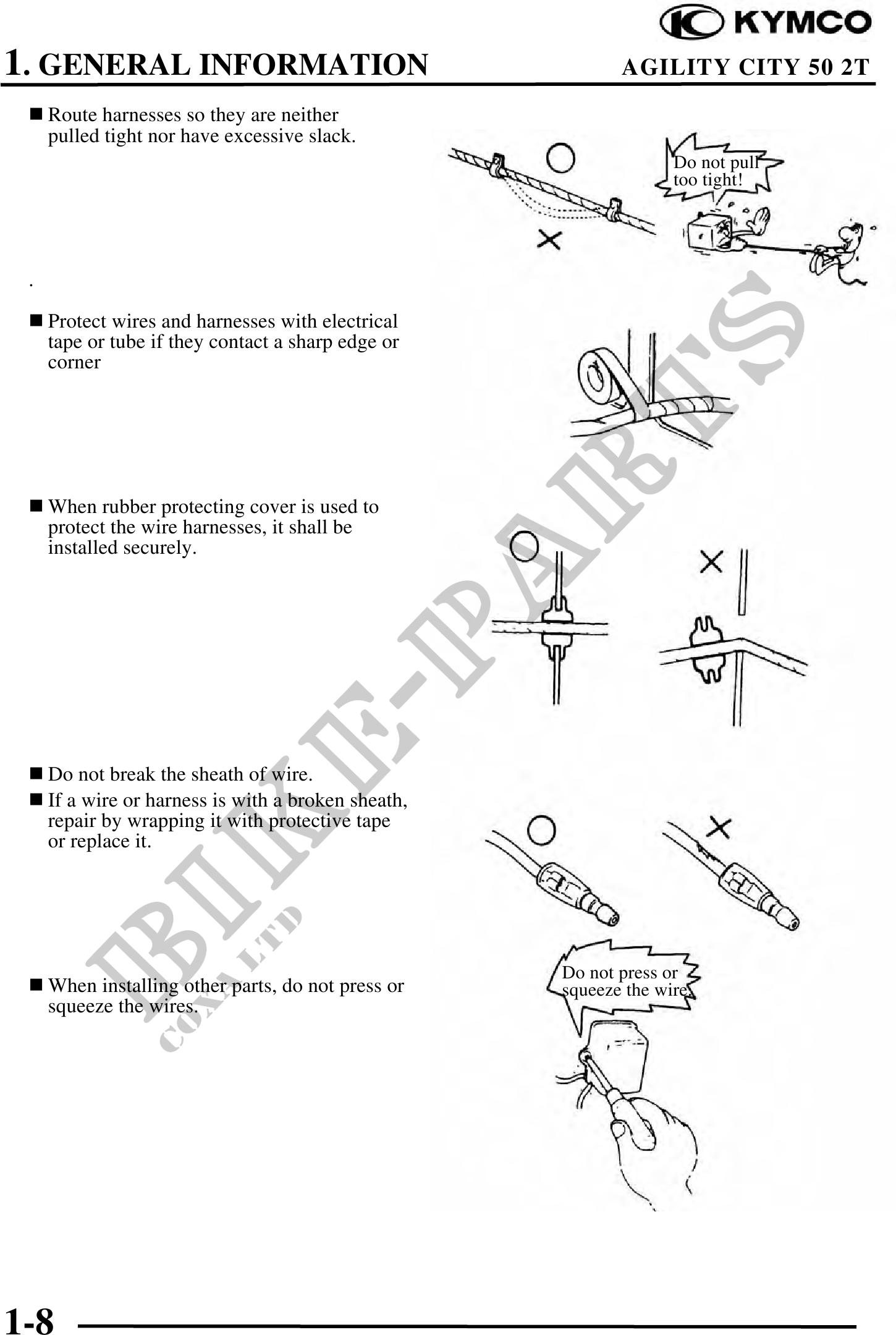 KYMCO

1. GENERAL INFORMATION AGILITY CITY 50 2T

■ Route harnesses so they are neither pulled tight nor have excessive slack.

Do not pull too tight!

.

■ Protect wires and harnesses with electrical tape or tube if they contact a sharp edge or corner

■ When rubber protecting cover is used to protect the wire harnesses, it shall be installed securely.

■ Do not break the sheath of wire.

■ If a wire or harness is with a broken sheath, repair by wrapping it with protective tape or replace it.

■ When installing other parts, do not press or squeeze the wires.

Do not press or squeeze the wire.

BIKE-PARTS CO., LTD

1-8