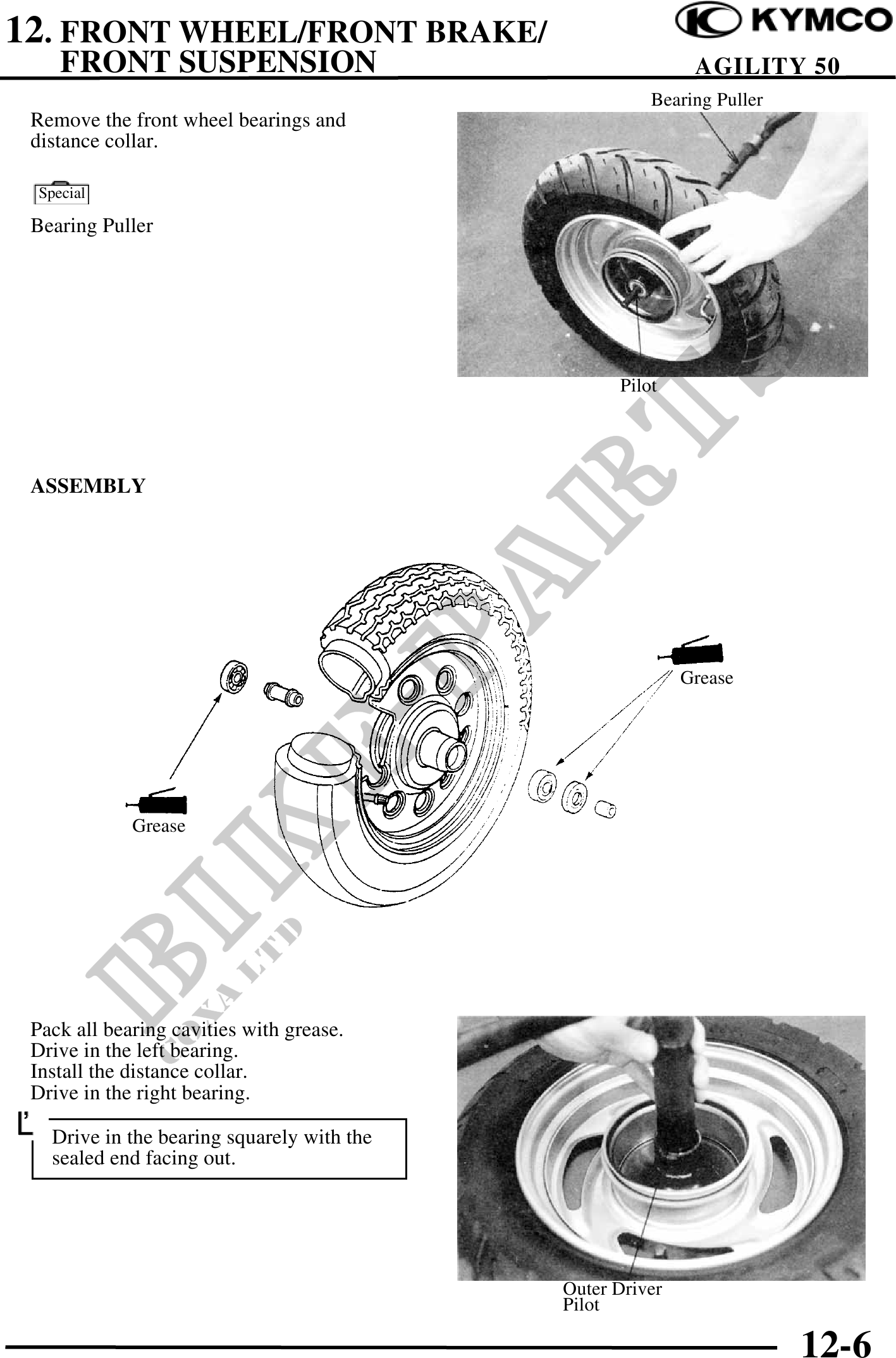 12. FRONT WHEEL/FRONT BRAKE/ FRONT SUSPENSION

KYMCO

AGILITY 50

Remove the front wheel bearings and distance collar.

Special

Bearing Puller

Bearing Puller

Pilot

ASSEMBLY

Grease

Grease

BIKE PARTS COXA LTD

Pack all bearing cavities with grease.
Drive in the left bearing.
Install the distance collar.
Drive in the right bearing.

Drive in the bearing squarely with the sealed end facing out.

Outer Driver
Pilot

12-6