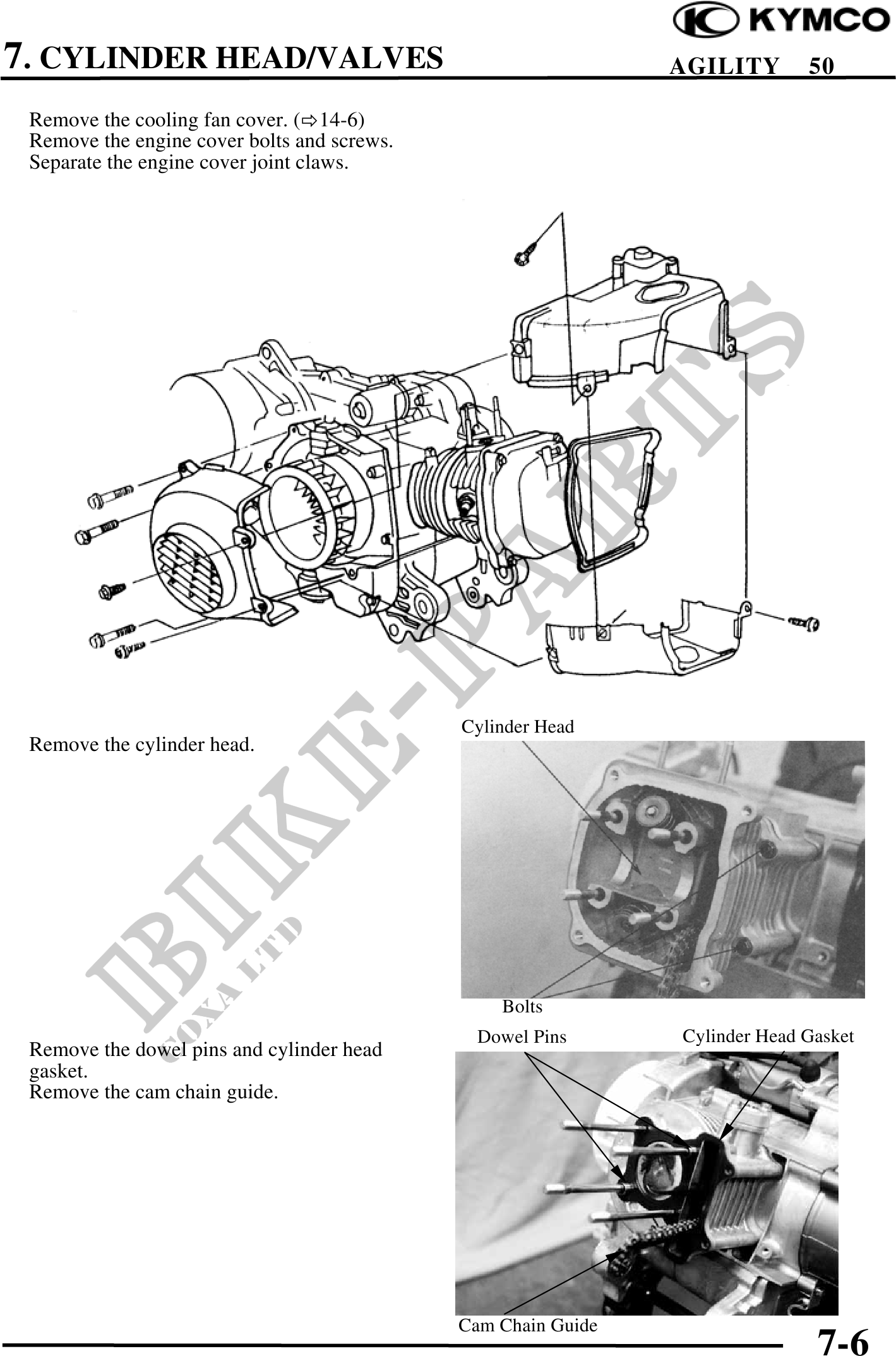 KYMCO

7. CYLINDER HEAD/VALVES

AGILITY 50

Remove the cooling fan cover. (⇨14-6)
Remove the engine cover bolts and screws.
Separate the engine cover joint claws.

BIKE-PARTS
COXA LTD

Remove the cylinder head.

Cylinder Head

Bolts

Remove the dowel pins and cylinder head gasket.
Remove the cam chain guide.

Dowel Pins

Cylinder Head Gasket

Cam Chain Guide

7-6