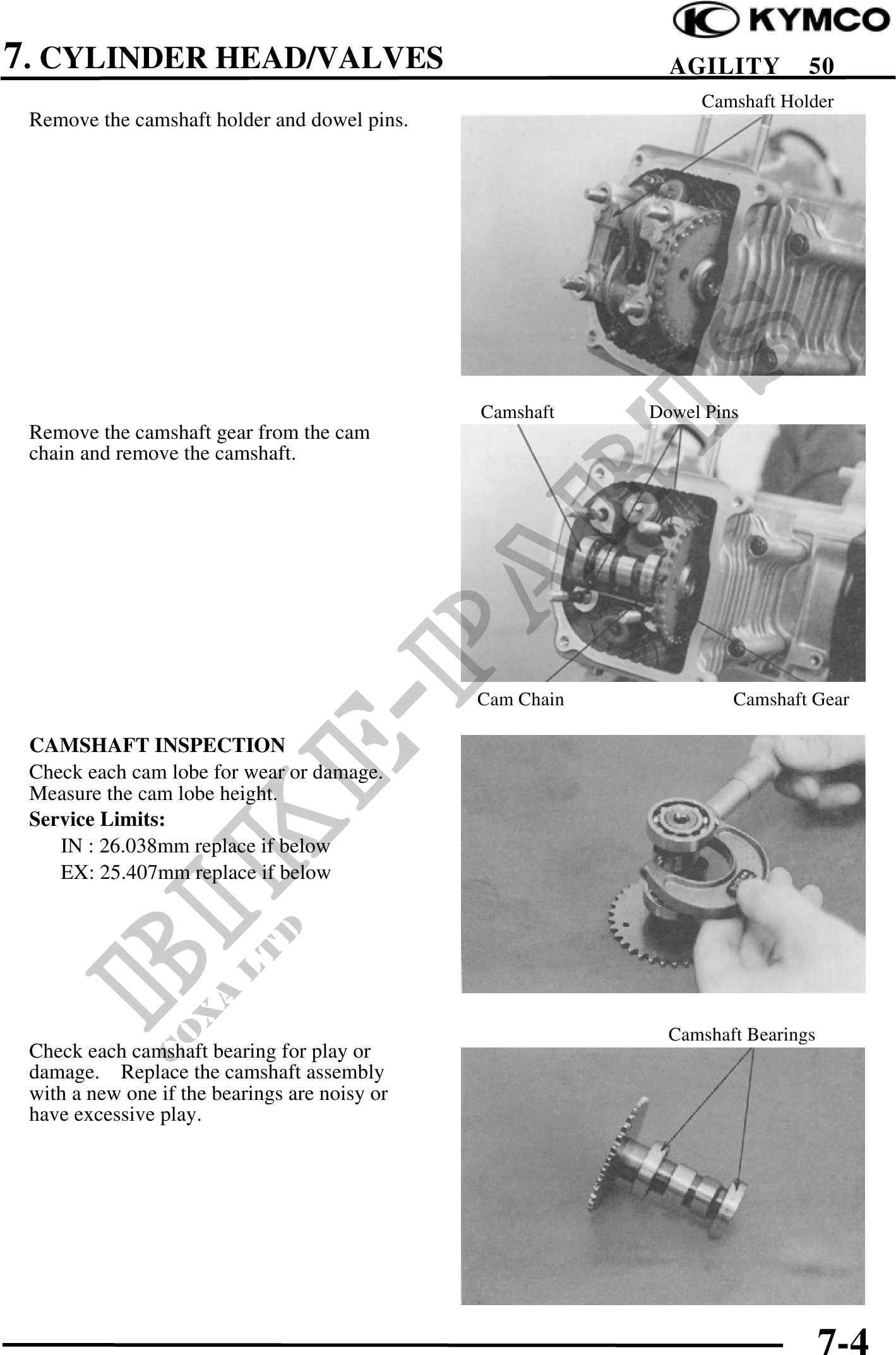 KYMCO

7. CYLINDER HEAD/VALVES

AGILITY 50

Remove the camshaft holder and dowel pins.

Camshaft Holder

Remove the camshaft gear from the cam chain and remove the camshaft.

Camshaft

Dowel Pins

Cam Chain

Camshaft Gear

CAMSHAFT INSPECTION

Check each cam lobe for wear or damage. Measure the cam lobe height.

Service Limits:

IN : 26.038mm replace if below

EX: 25.407mm replace if below

Check each camshaft bearing for play or damage. Replace the camshaft assembly with a new one if the bearings are noisy or have excessive play.

Camshaft Bearings

BIKE-PARTS

FOXA LTD

7-4