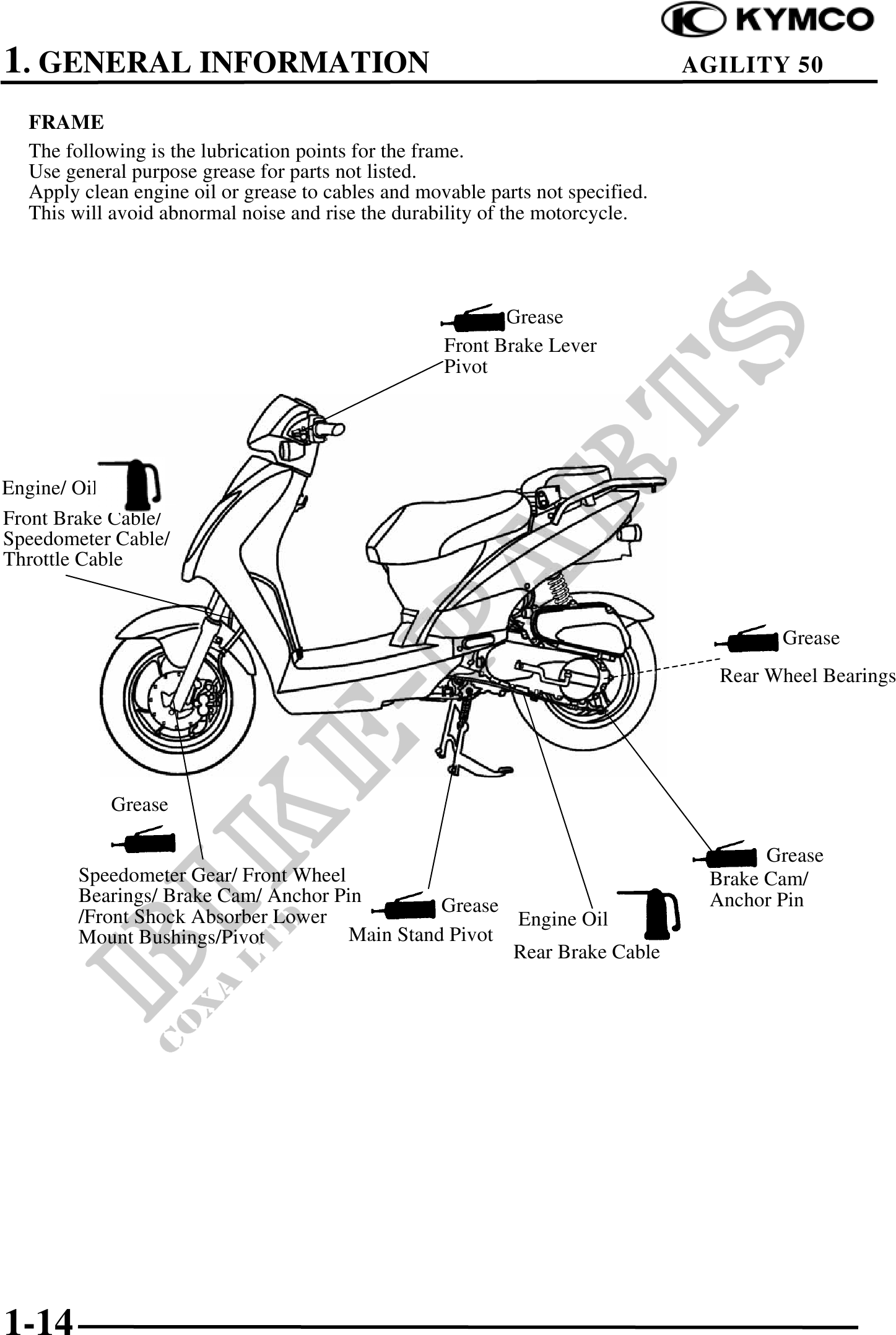 KYMCO

1. GENERAL INFORMATION AGILITY 50

FRAME

The following is the lubrication points for the frame.
Use general purpose grease for parts not listed.
Apply clean engine oil or grease to cables and movable parts not specified.
This will avoid abnormal noise and rise the durability of the motorcycle.

Grease
Front Brake Lever Pivot

Engine/ Oil
Front Brake Cable/ Speedometer Cable/ Throttle Cable

Grease
Rear Wheel Bearings

Grease
Speedometer Gear/ Front Wheel Bearings/ Brake Cam/ Anchor Pin /Front Shock Absorber Lower Mount Bushings/Pivot

Grease
Main Stand Pivot

Engine Oil
Rear Brake Cable

Grease
Brake Cam/ Anchor Pin

BIKE-PARTS
COXA LTD

1-14