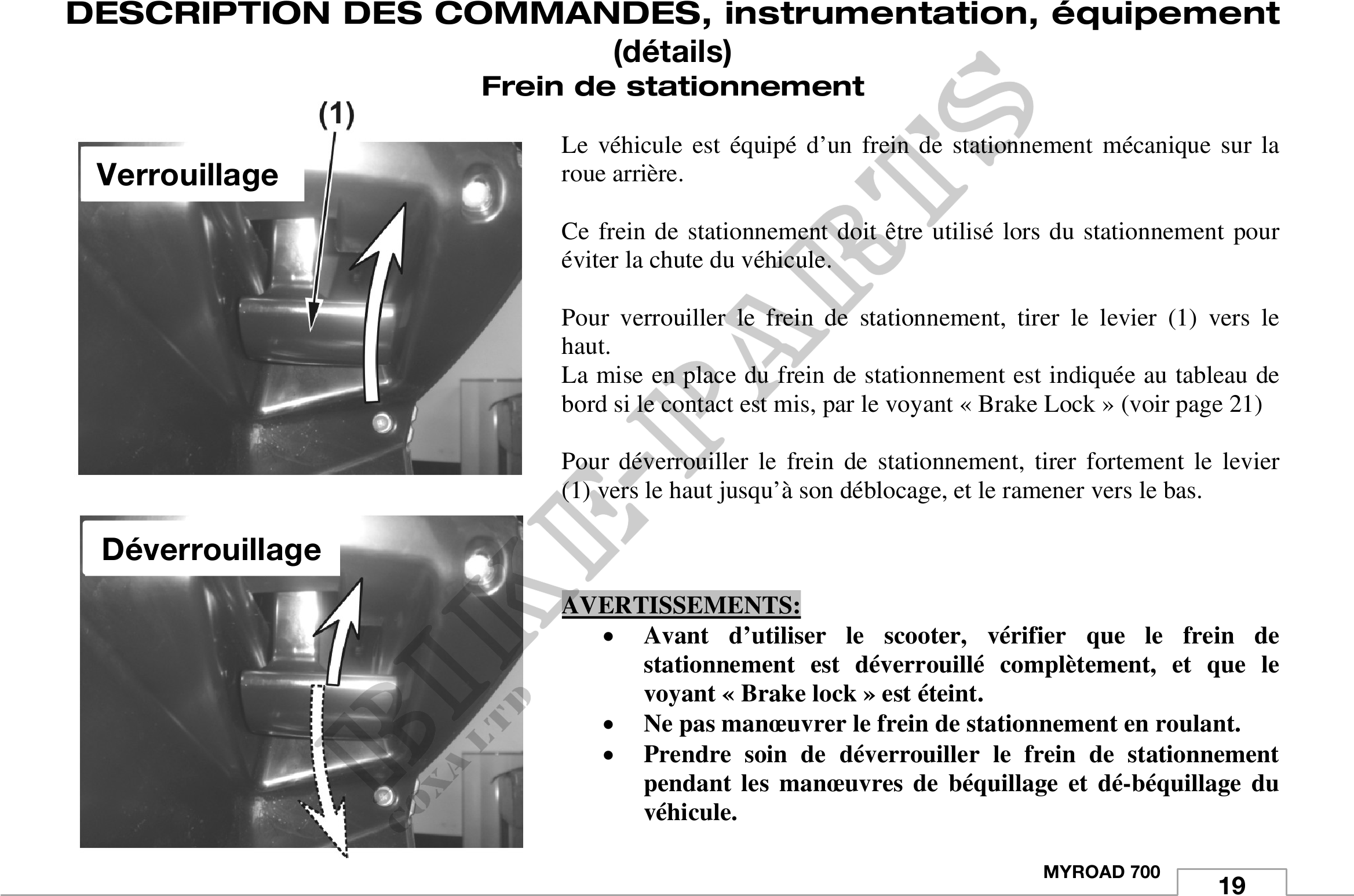 DESCRIPTION DES COMMANDES, instrumentation, équipement
(détails)
Frein de stationnement

(1)

Verrouillage

Déverrouillage

Le véhicule est équipé d'un frein de stationnement mécanique sur la roue arrière.

Ce frein de stationnement doit être utilisé lors du stationnement pour éviter la chute du véhicule.

Pour verrouiller le frein de stationnement, tirer le levier (1) vers le haut.
La mise en place du frein de stationnement est indiquée au tableau de bord si le contact est mis, par le voyant « Brake Lock » (voir page 21)

Pour déverrouiller le frein de stationnement, tirer fortement le levier (1) vers le haut jusqu'à son déblocage, et le ramener vers le bas.

AVERTISSEMENTS:
• Avant d'utiliser le scooter, vérifier que le frein de stationnement est déverrouillé complètement, et que le voyant « Brake lock » est éteint.
• Ne pas manœuvrer le frein de stationnement en roulant.
• Prendre soin de déverrouiller le frein de stationnement pendant les manœuvres de béquillage et dé-béquillage du véhicule.

BIKE-PARTS
COXA LTD

MYROAD 700
19