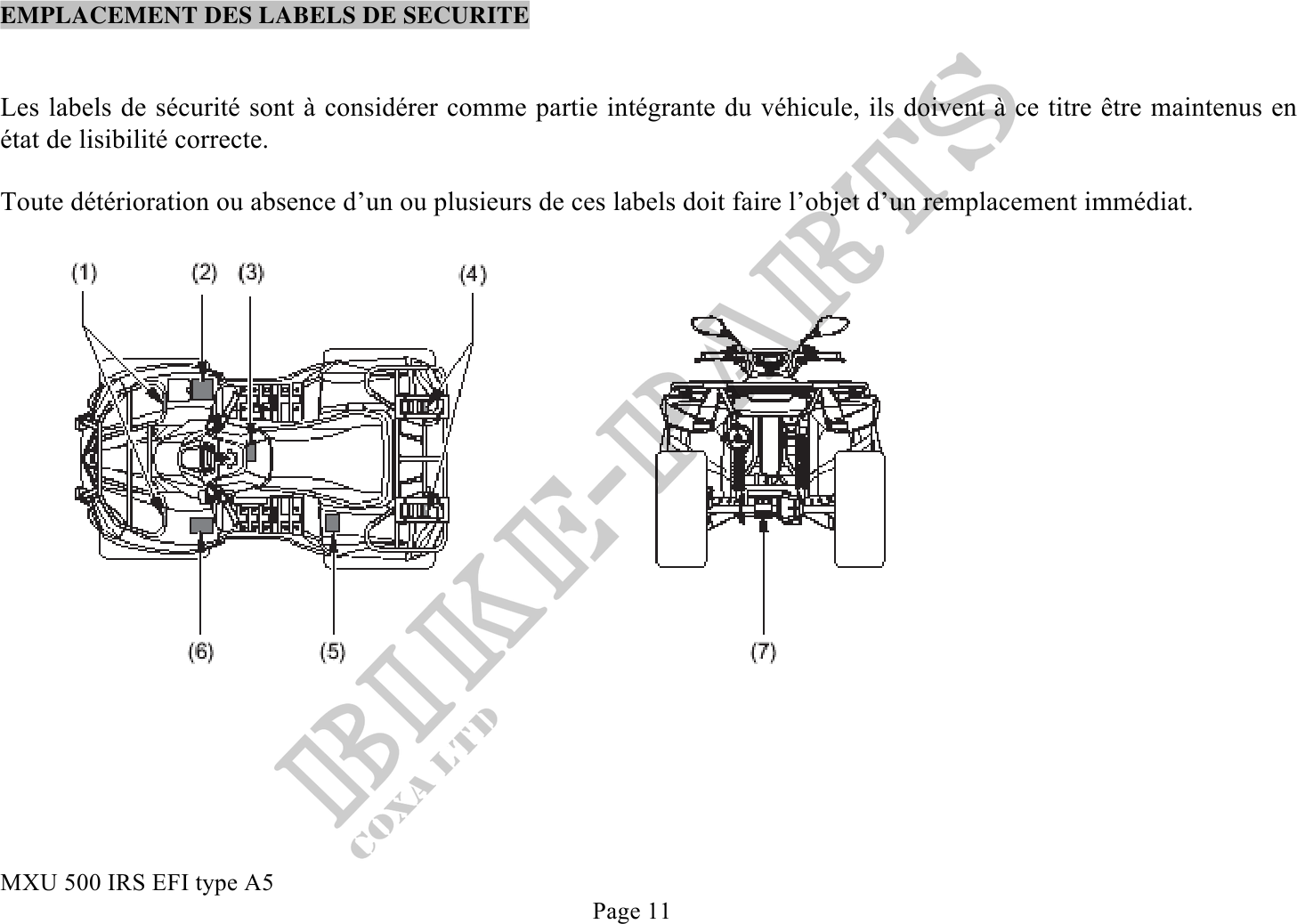 EMPLACEMENT DES LABELS DE SECURITE

Les labels de sécurité sont à considérer comme partie intégrante du véhicule, ils doivent à ce titre être maintenus en état de lisibilité correcte.

Toute détérioration ou absence d'un ou plusieurs de ces labels doit faire l'objet d'un remplacement immédiat.

(1) (2) (3) (4)

(6) (5) (7)

BIKE-PARTS
COXA LTD

MXU 500 IRS EFI type A5

Page 11