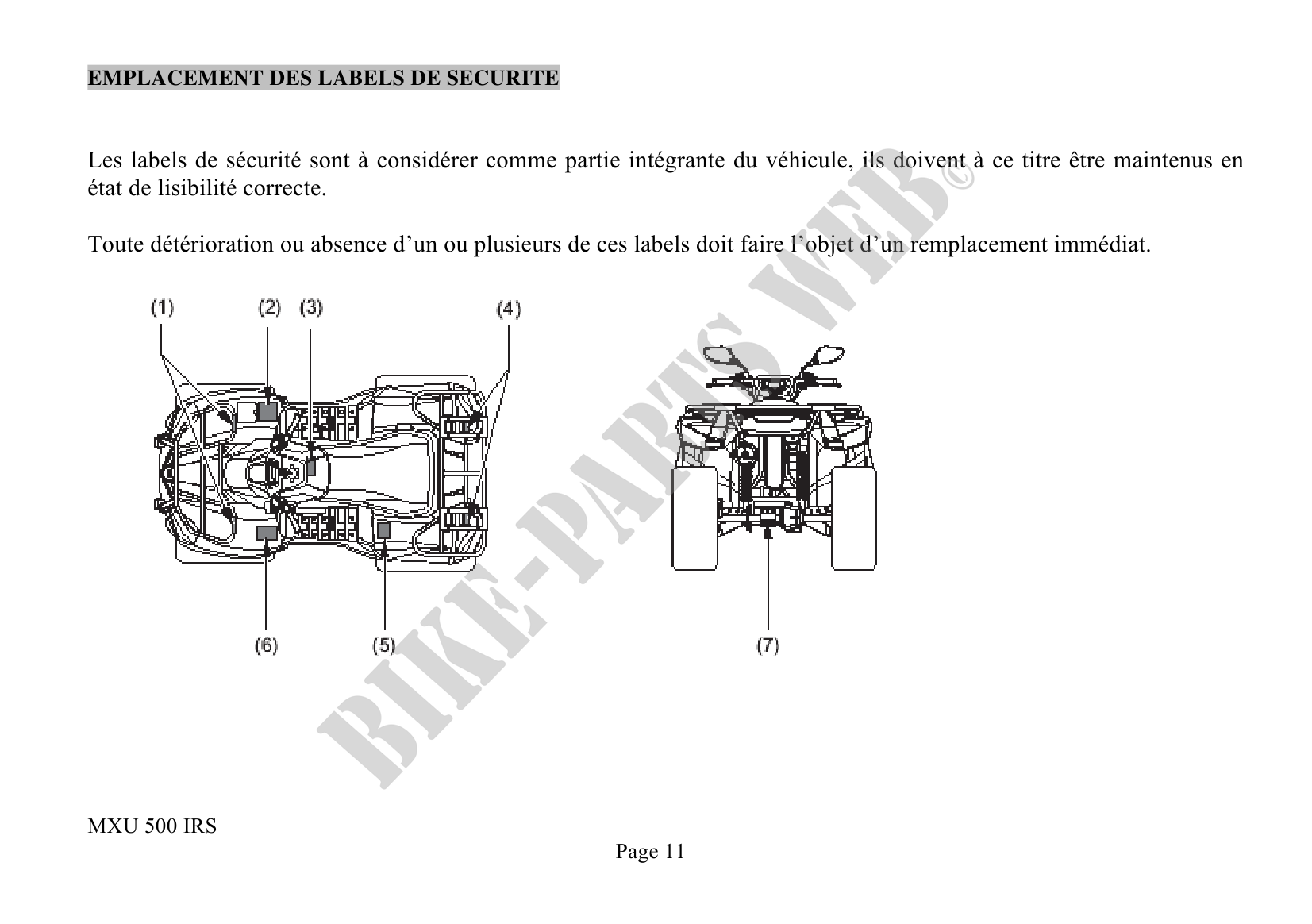 EMPLACEMENT DES LABELS DE SECURITE

Les labels de sécurité sont à considérer comme partie intégrante du véhicule, ils doivent à ce titre être maintenus en état de lisibilité correcte.

Toute détérioration ou absence d'un ou plusieurs de ces labels doit faire l'objet d'un remplacement immédiat.

(1) (2) (3) (4)

(6) (5) (7)

BIKE-PARTS WEB©

MXU 500 IRS

Page 11