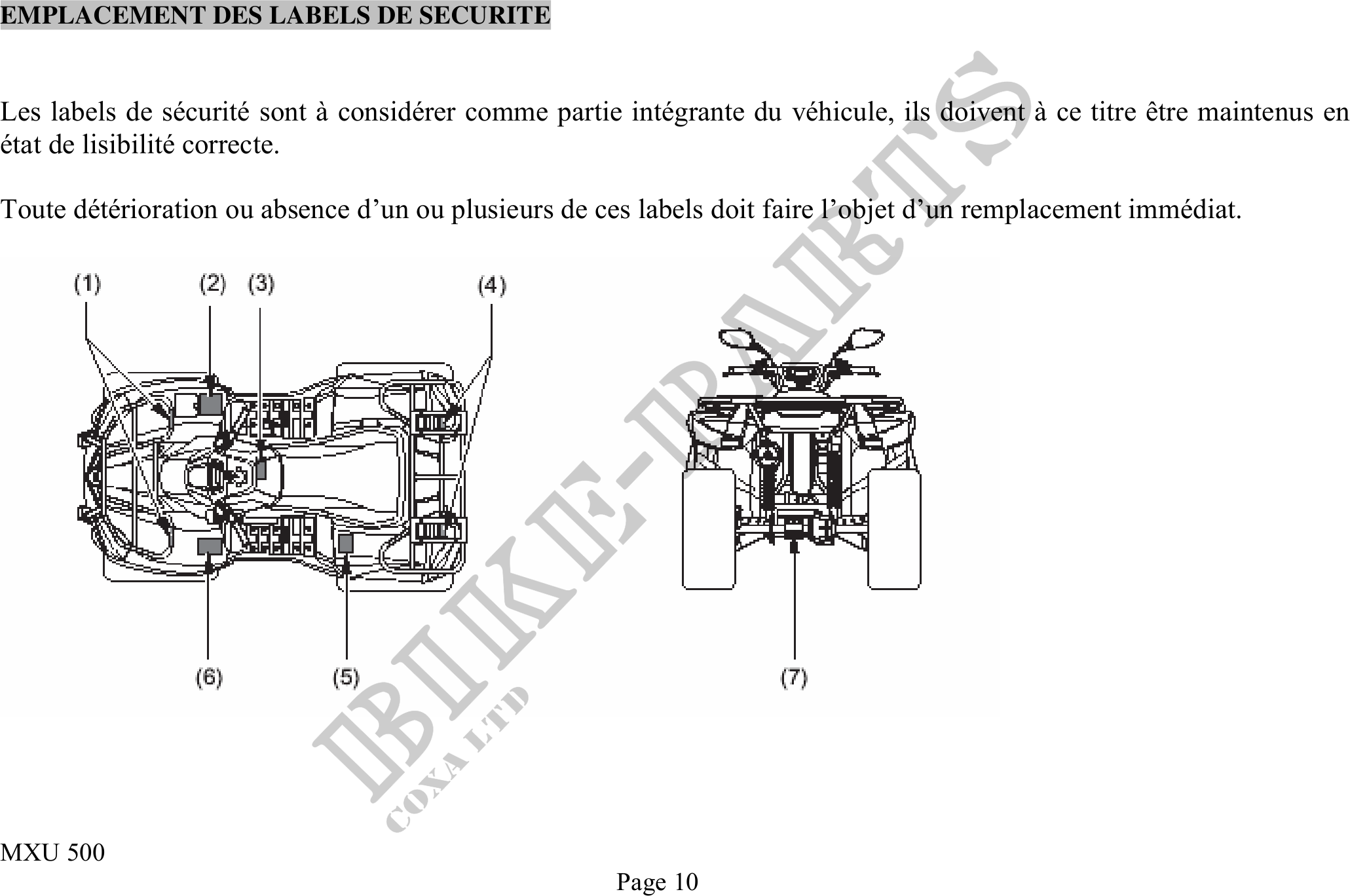 EMPLACEMENT DES LABELS DE SECURITE

Les labels de sécurité sont à considérer comme partie intégrante du véhicule, ils doivent à ce titre être maintenus en état de lisibilité correcte.

Toute détérioration ou absence d'un ou plusieurs de ces labels doit faire l'objet d'un remplacement immédiat.

(1) (2) (3) (4)

(6) (5) (7)

BIKE-PARTS
COXA LTD

MXU 500

Page 10