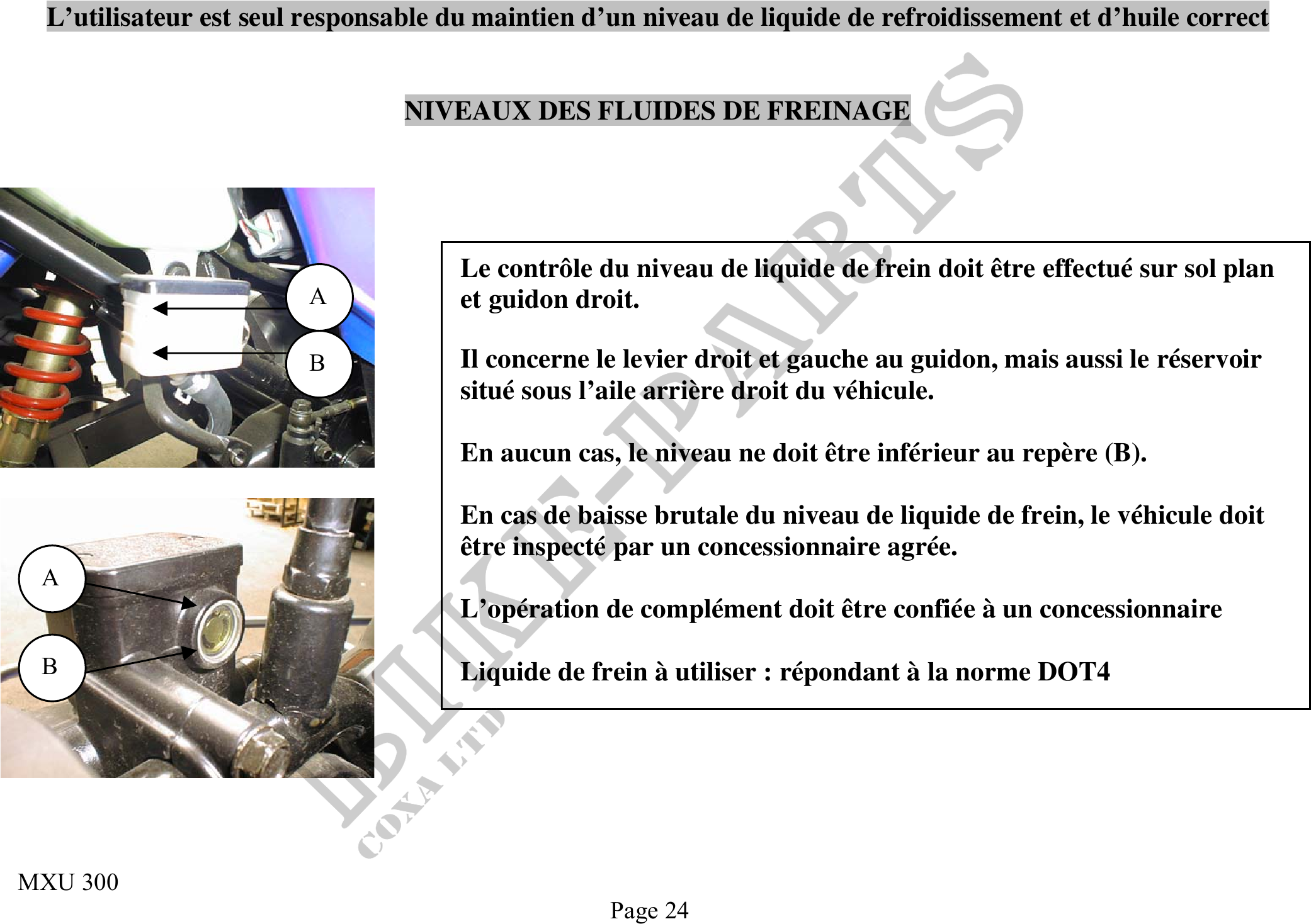 L’utilisateur est seul responsable du maintien d’un niveau de liquide de refroidissement et d’huile correct

NIVEAUX DES FLUIDES DE FREINAGE

A

B

A

B

Le contrôle du niveau de liquide de frein doit être effectué sur sol plan et guidon droit.

Il concerne le levier droit et gauche au guidon, mais aussi le réservoir situé sous l’aile arrière droit du véhicule.

En aucun cas, le niveau ne doit être inférieur au repère (B).

En cas de baisse brutale du niveau de liquide de frein, le véhicule doit être inspecté par un concessionnaire agrée.

L’opération de complément doit être confiée à un concessionnaire

Liquide de frein à utiliser : répondant à la norme DOT4

BIKE-PARTS
COXA LTD

MXU 300

Page 24