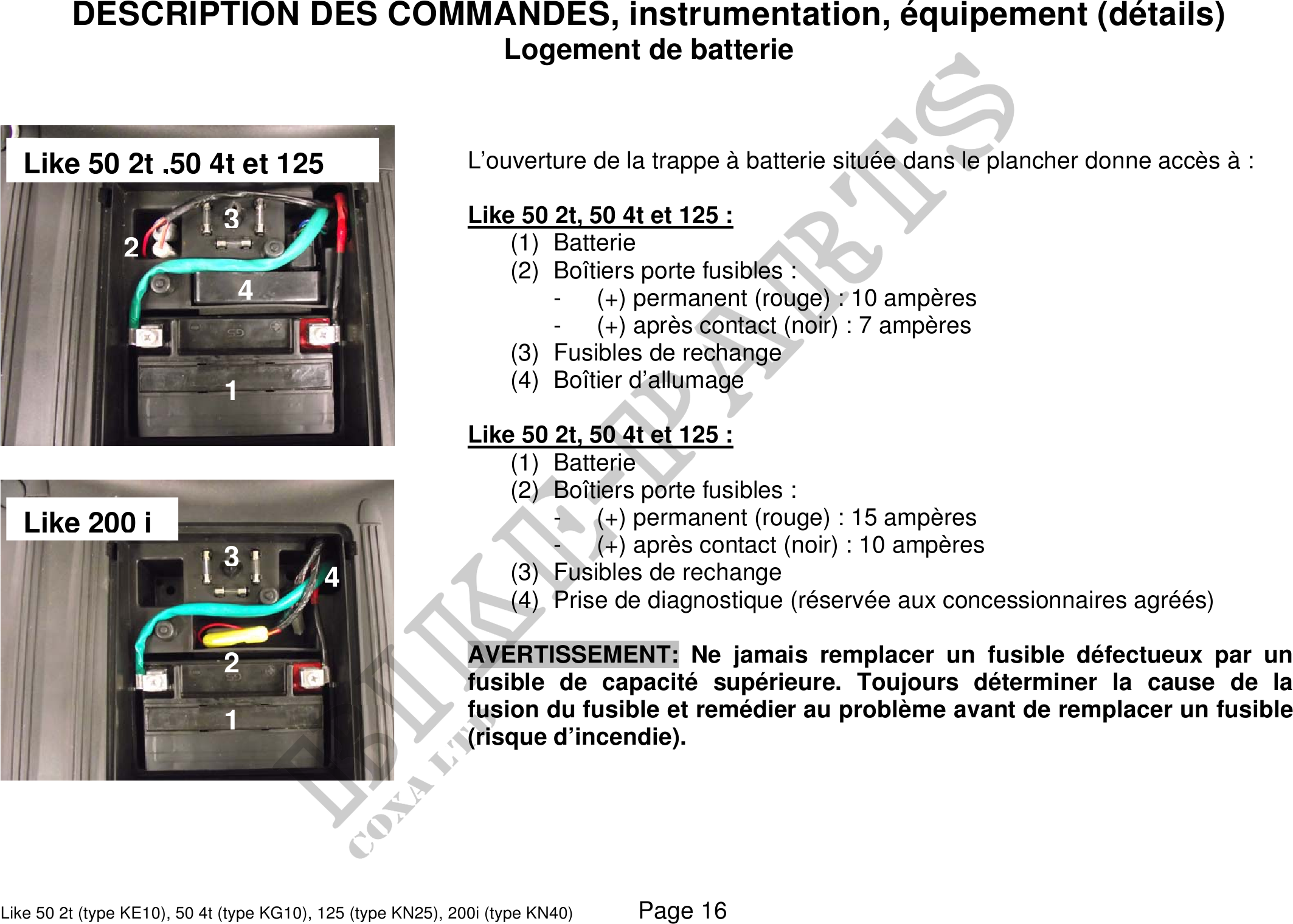 DESCRIPTION DES COMMANDES, instrumentation, équipement (détails)
Logement de batterie

Like 50 2t .50 4t et 125

3
2
4
1

Like 200 i

3
4
2
1

L'ouverture de la trappe à batterie située dans le plancher donne accès à :

Like 50 2t, 50 4t et 125 :
(1) Batterie
(2) Boîtiers porte fusibles :
- (+) permanent (rouge) : 10 ampères
- (+) après contact (noir) : 7 ampères
(3) Fusibles de rechange
(4) Boîtier d'allumage

Like 50 2t, 50 4t et 125 :
(1) Batterie
(2) Boîtiers porte fusibles :
- (+) permanent (rouge) : 15 ampères
- (+) après contact (noir) : 10 ampères
(3) Fusibles de rechange
(4) Prise de diagnostique (réservée aux concessionnaires agréés)

AVERTISSEMENT: Ne jamais remplacer un fusible défectueux par un fusible de capacité supérieure. Toujours déterminer la cause de la fusion du fusible et remédier au problème avant de remplacer un fusible (risque d'incendie).

BIKE-PARTS
COXA LTD

Like 50 2t (type KE10), 50 4t (type KG10), 125 (type KN25), 200i (type KN40) Page 16