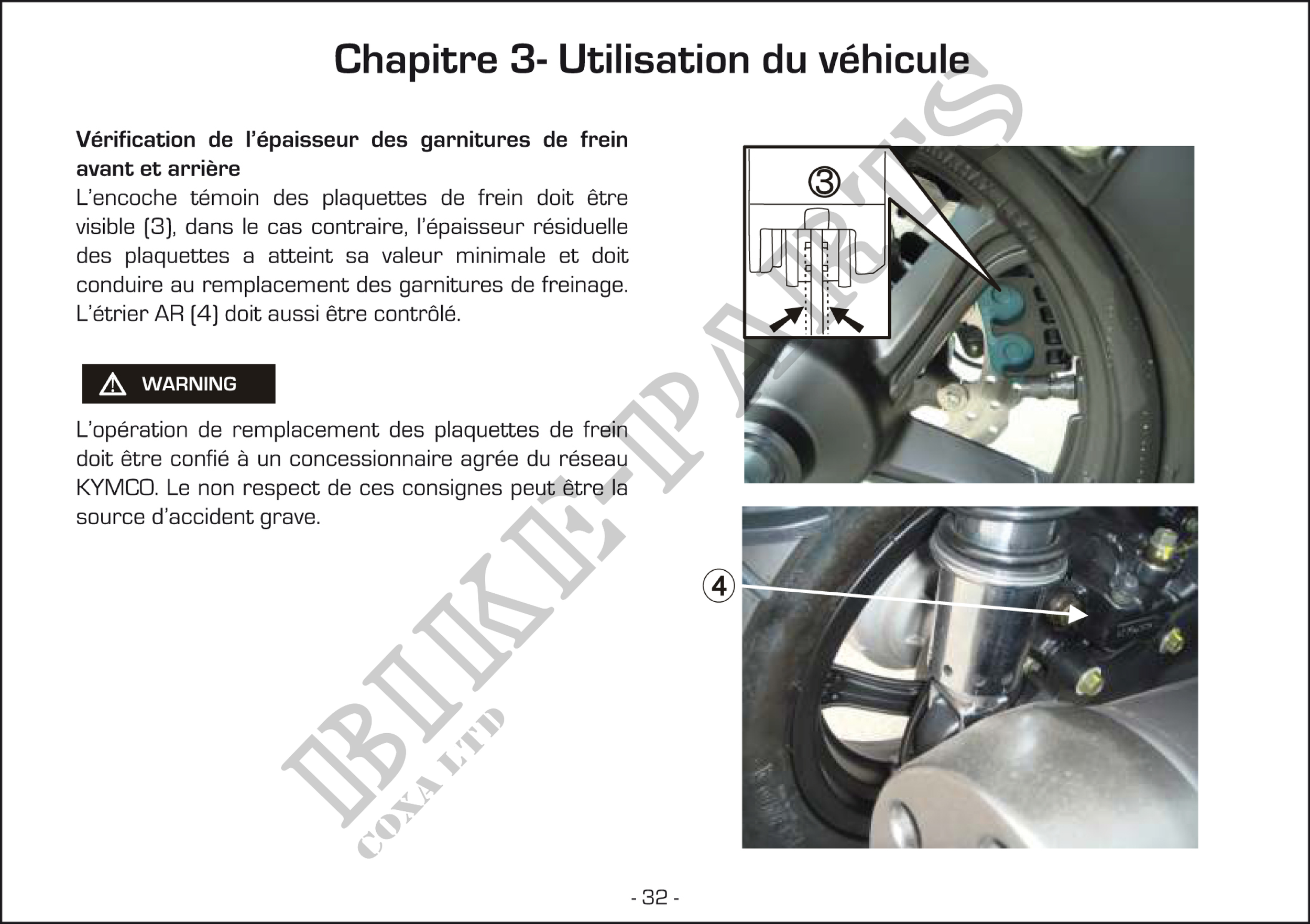 Chapitre 3- Utilisation du véhicule

**Vérification de l'épaisseur des garnitures de frein avant et arrière**
L'encoche témoin des plaquettes de frein doit être visible (3), dans le cas contraire, l'épaisseur résiduelle des plaquettes a atteint sa valeur minimale et doit conduire au remplacement des garnitures de freinage. L'étrier AR (4) doit aussi être contrôlé.

WARNING

L'opération de remplacement des plaquettes de frein doit être confié à un concessionnaire agrée du réseau KYMCO. Le non respect de ces consignes peut être la source d'accident grave.

③

④

BIKE-PARTS
COXA LTD

- 32 -